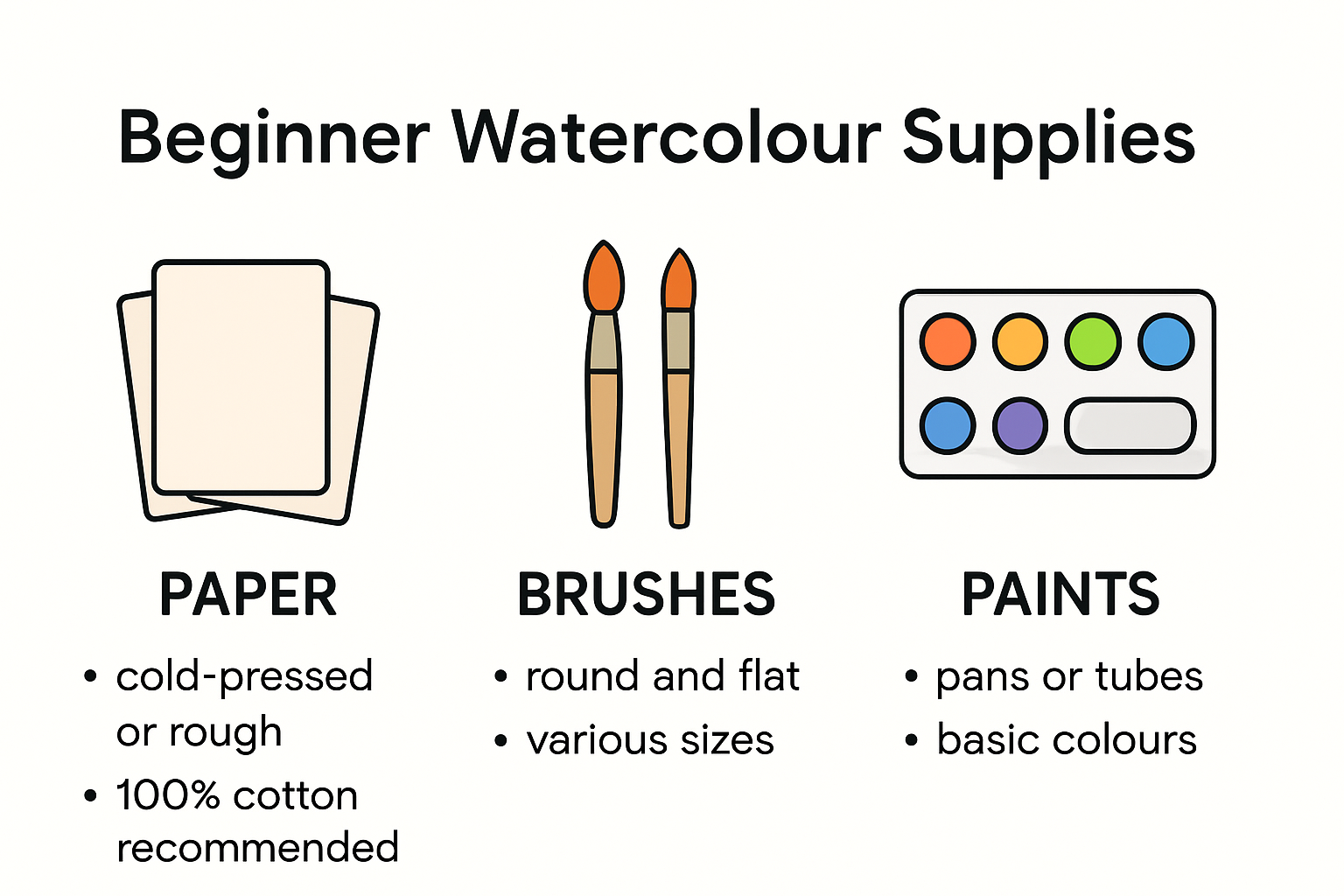 Beginner Watercolour Supplies

PAPER

• cold-pressed or rough
• 100% cotton recommended

BRUSHES

• round and flat
• various sizes

PAINTS

• pans or tubes
• basic colours