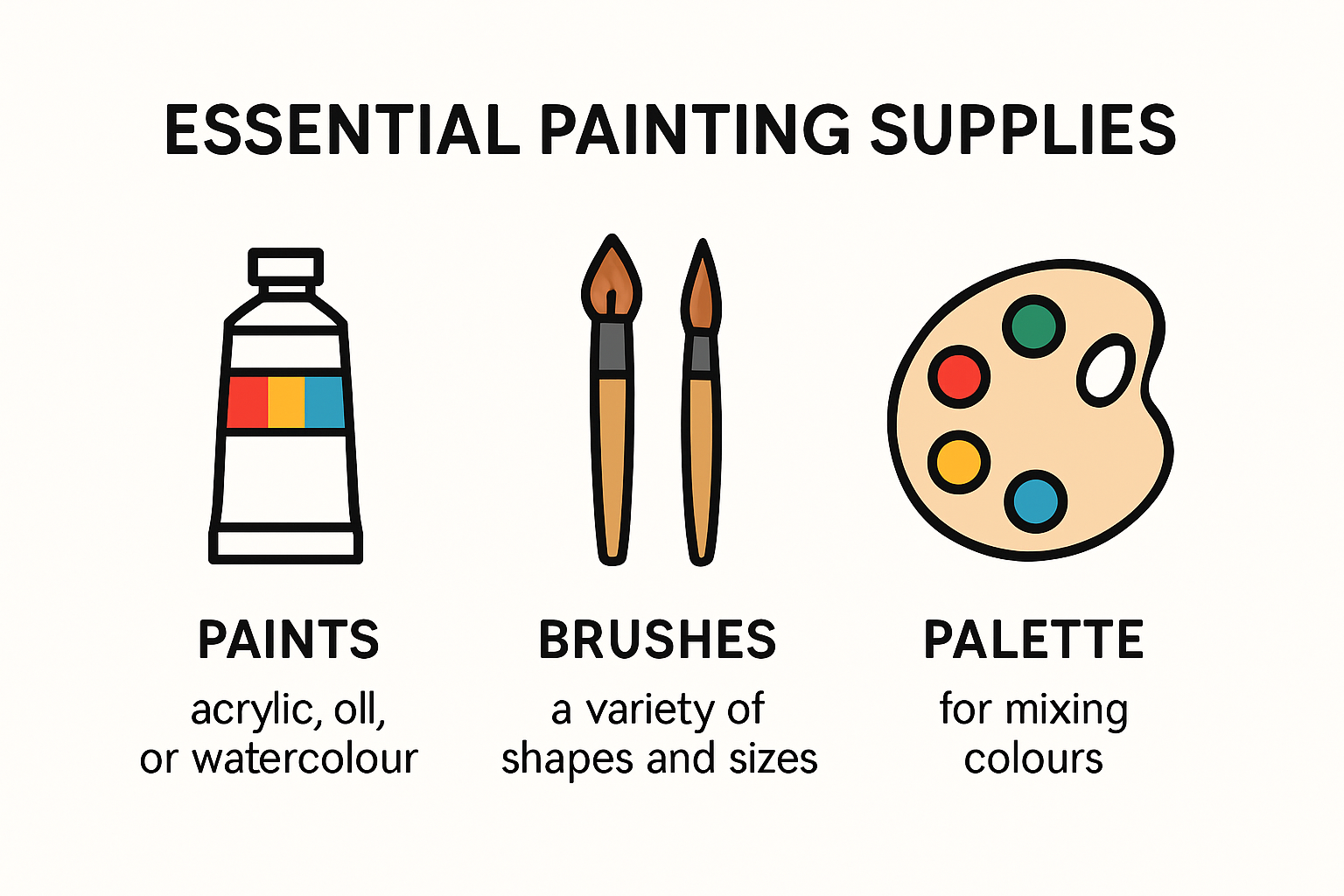 ESSENTIAL PAINTING SUPPLIES

PAINTS
acrylic, oll, or watercolour

BRUSHES
a variety of shapes and sizes

PALETTE
for mixing colours