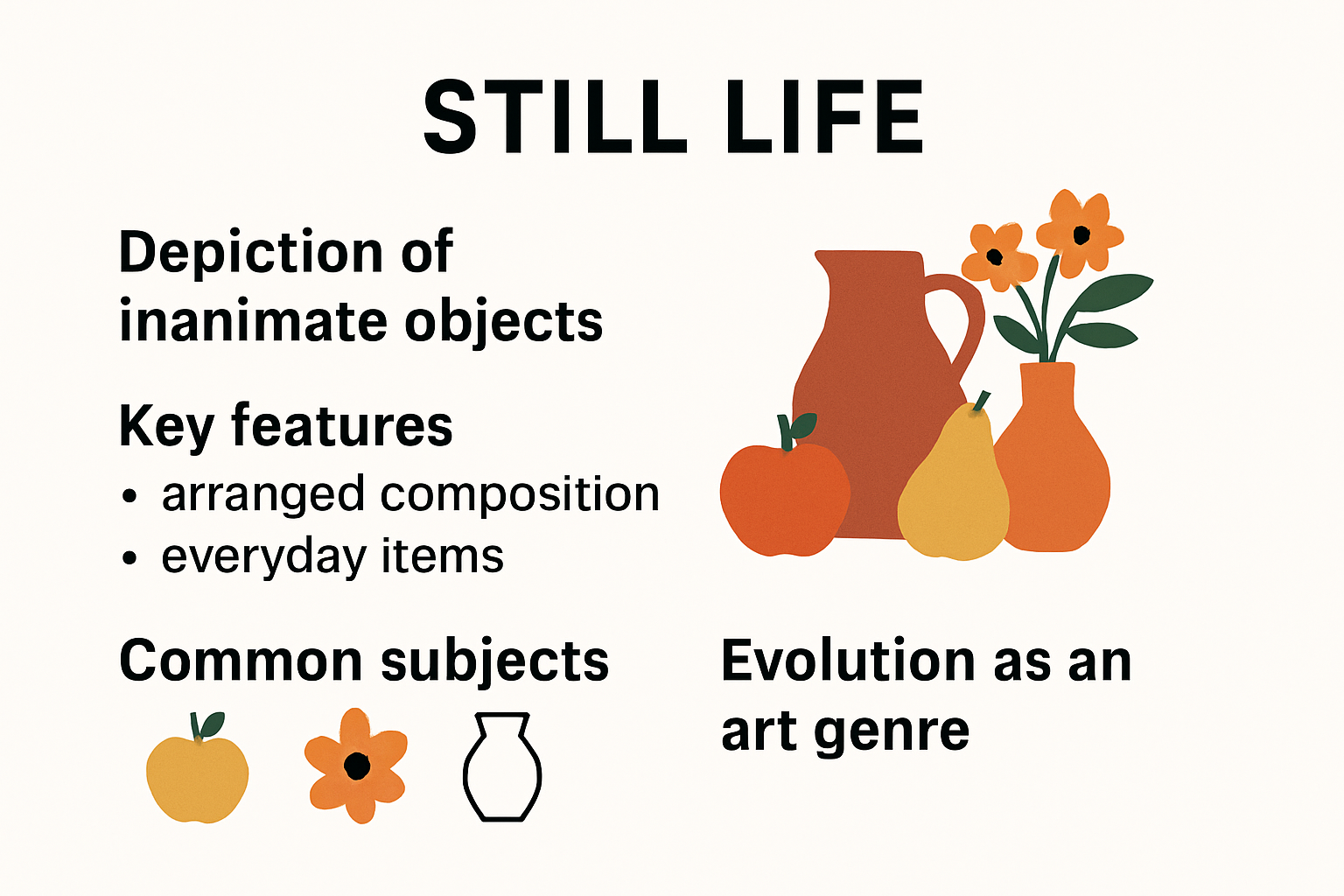 STILL LIFE

Depiction of inanimate objects

Key features
• arranged composition
• everyday items

Common subjects

Evolution as an art genre