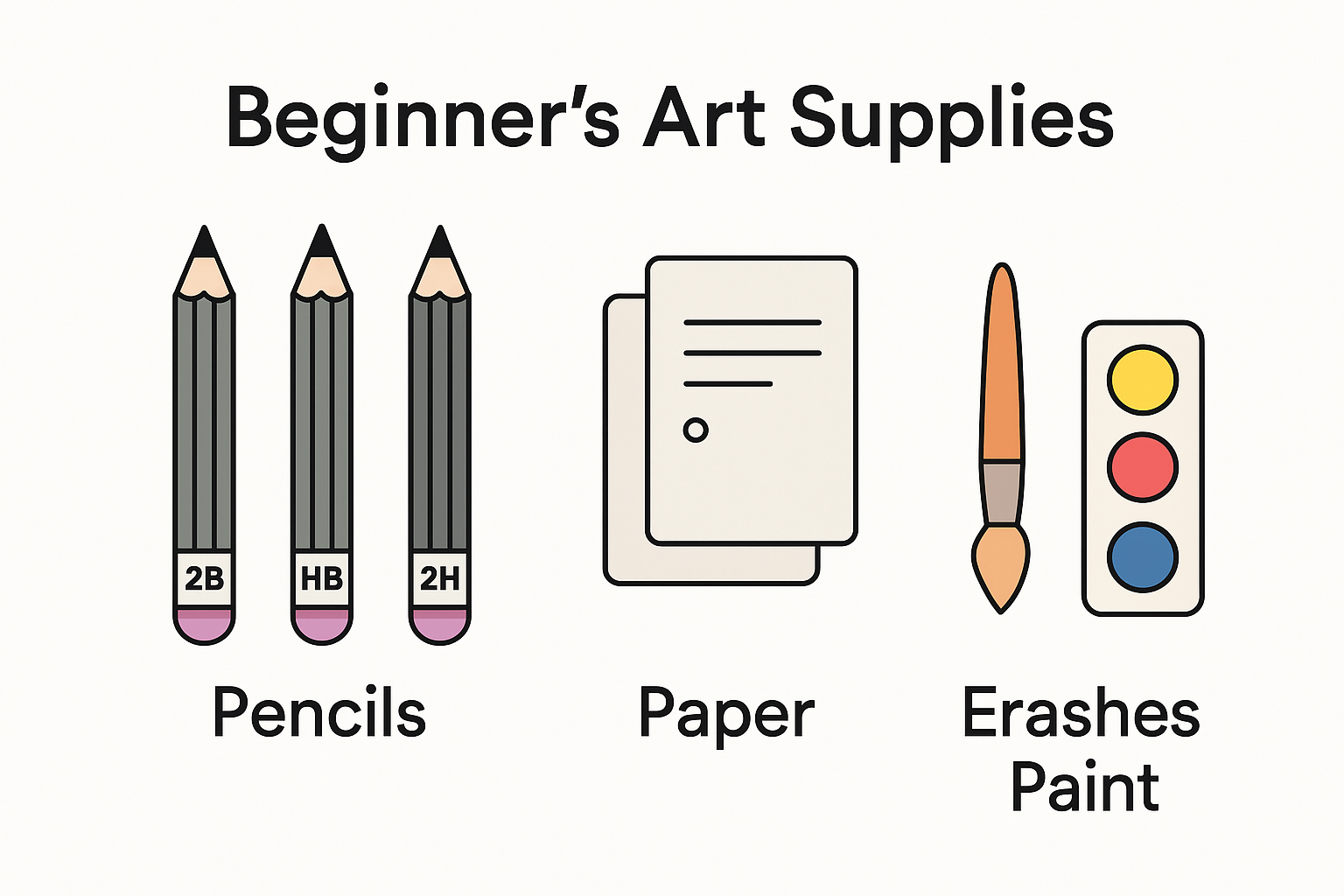 Beginner's Art Supplies

2B HB 2H

Pencils

Paper

Erashes Paint