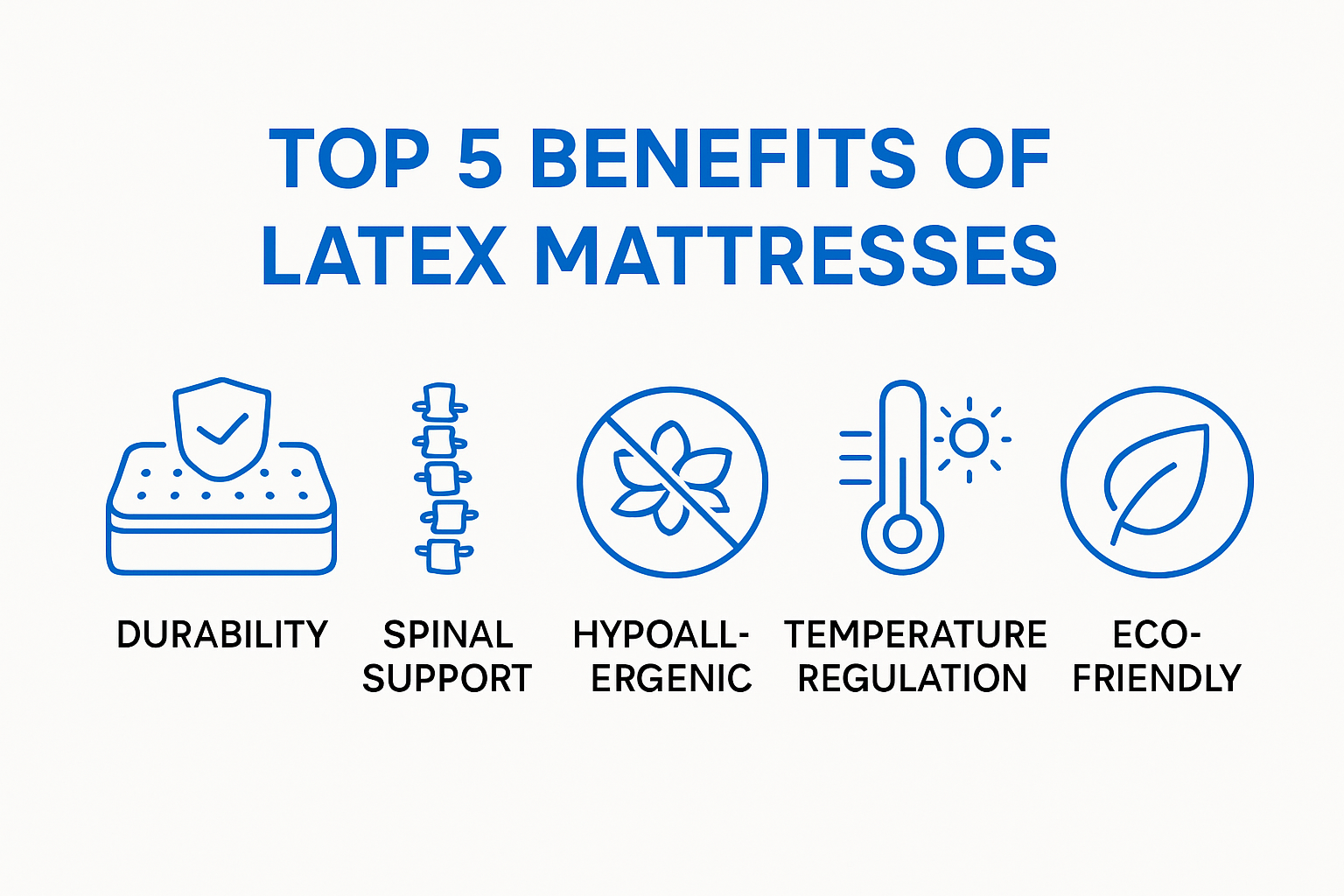 TOP 5 BENEFITS OF LATEX MATTRESSES

DURABILITY

SPINAL SUPPORT

HYPOALLERGENIC

TEMPERATURE REGULATION

ECO-FRIENDLY