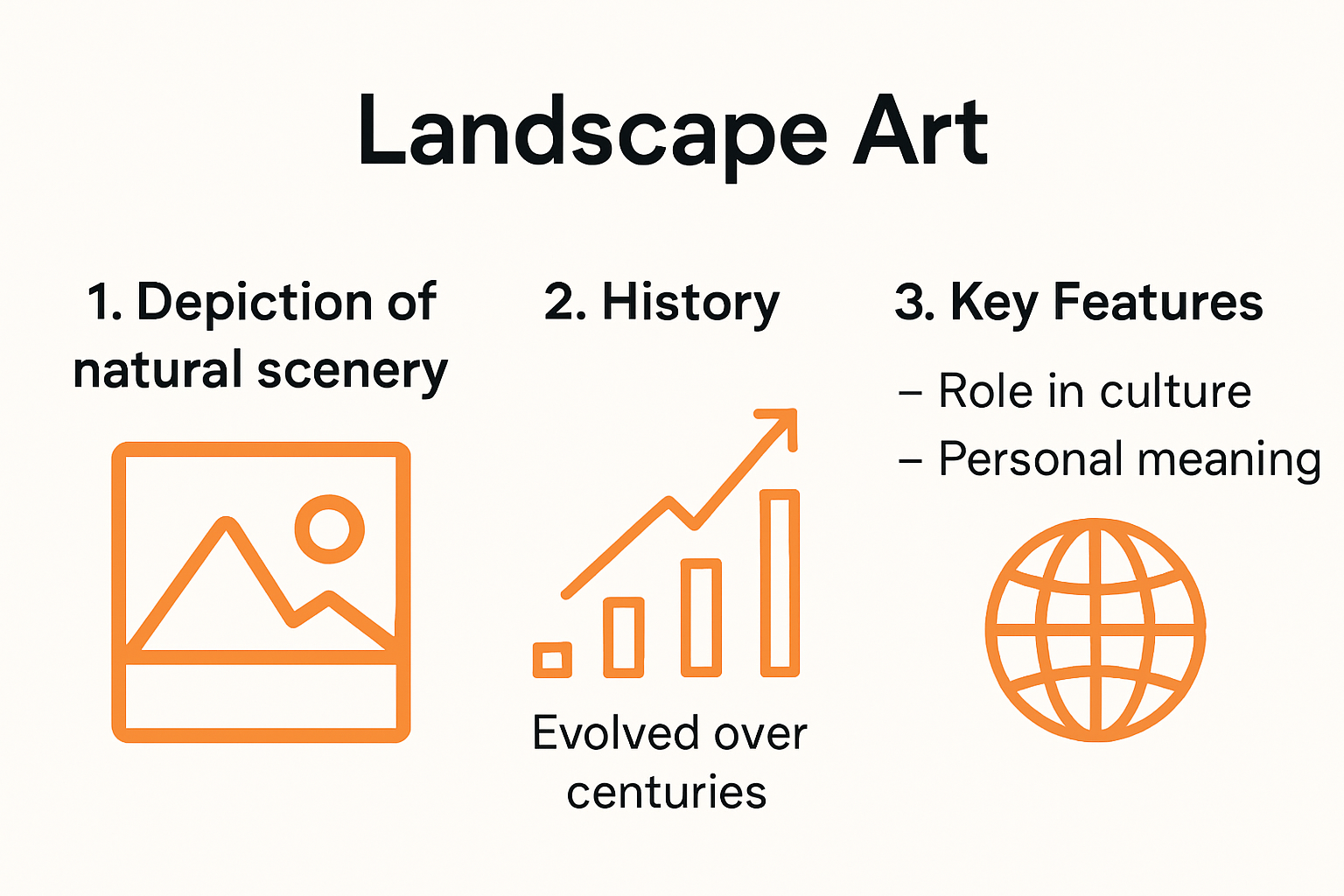 Landscape Art

1. Depiction of natural scenery

2. History

Evolved over centuries

3. Key Features

– Role in culture
– Personal meaning