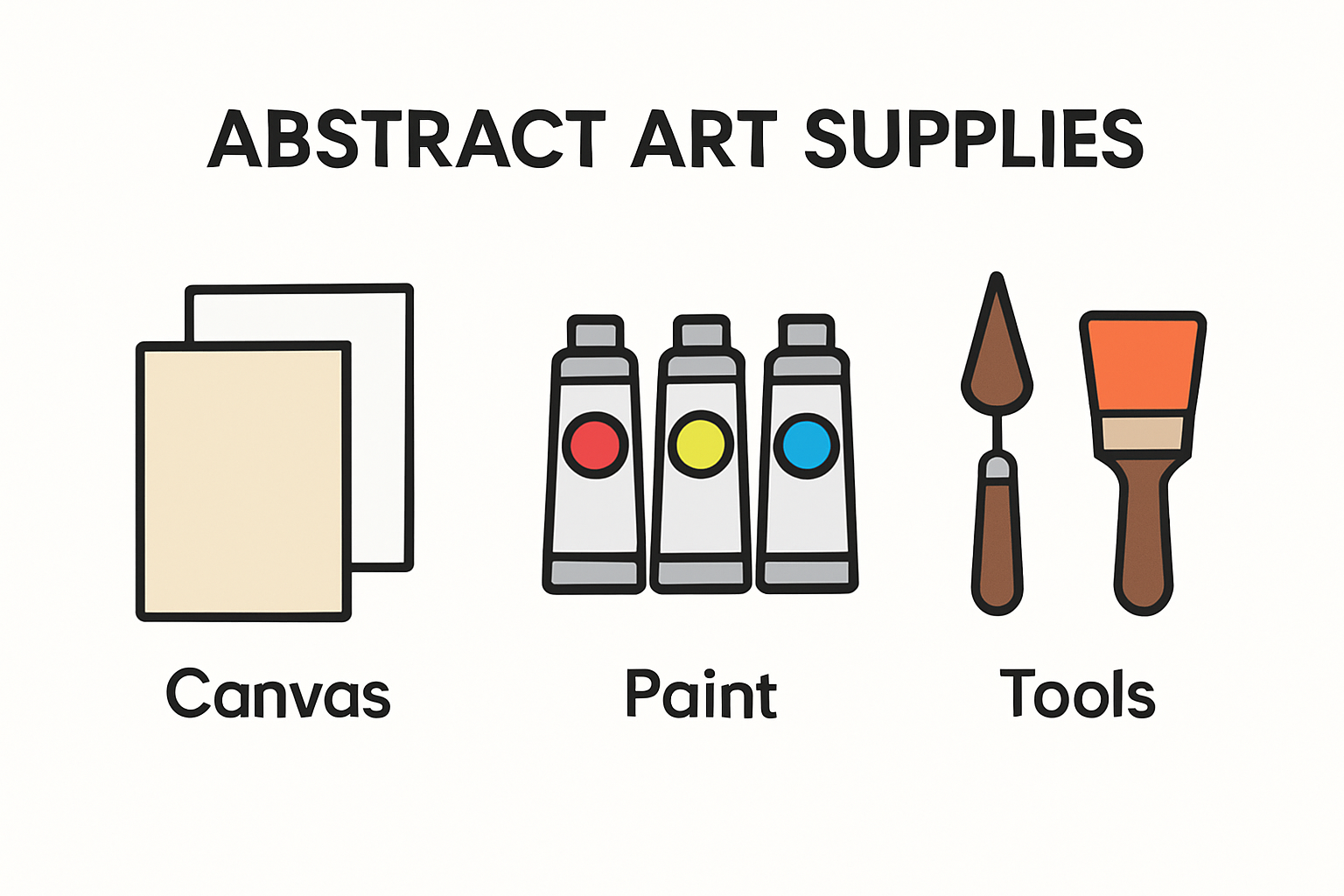 ABSTRACT ART SUPPLIES

Canvas

Paint

Tools