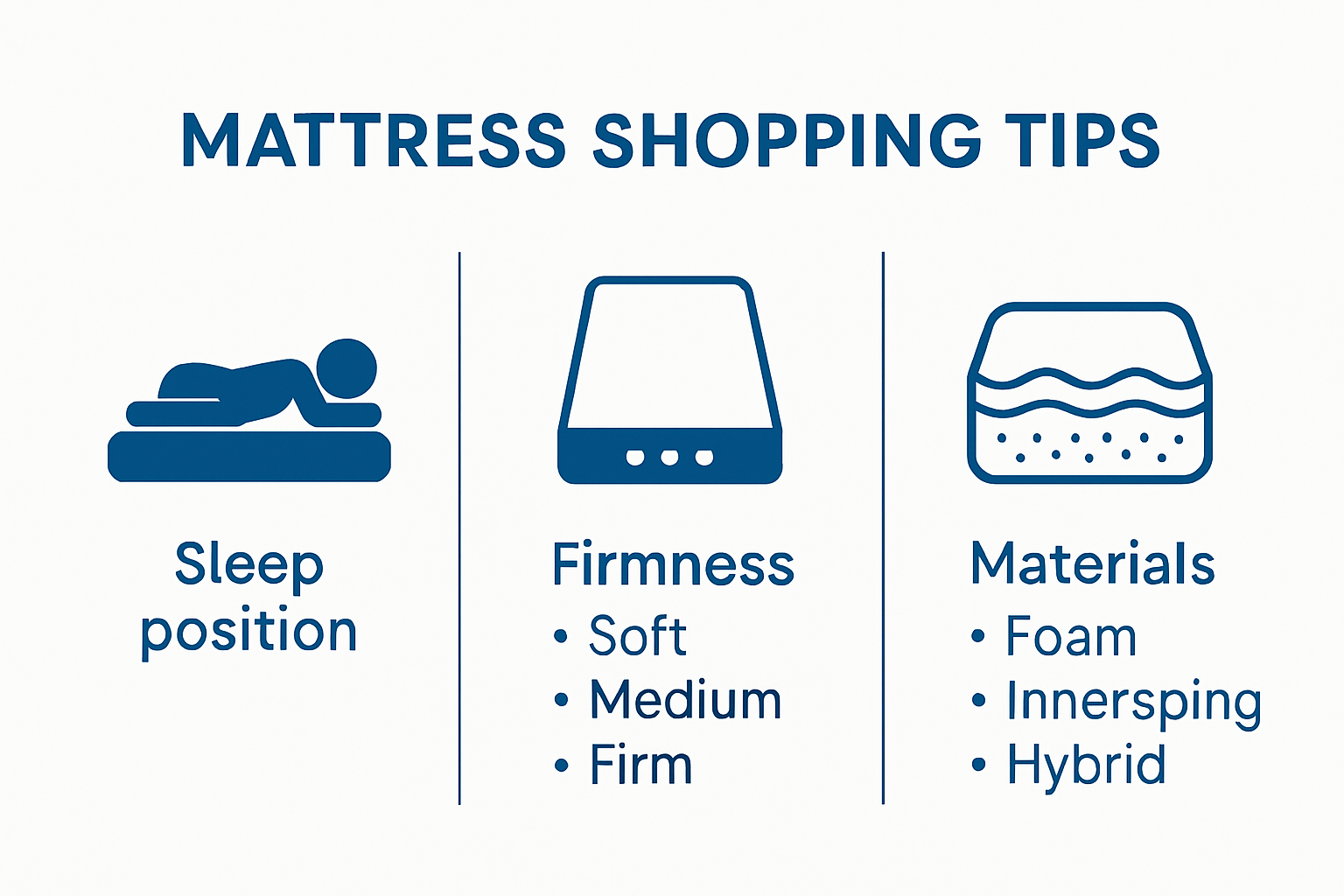 MATTRESS SHOPPING TIPS

Sleep position

Firmness
• Soft
• Medium
• Firm

Materials
• Foam
• Innersping
• Hybrid