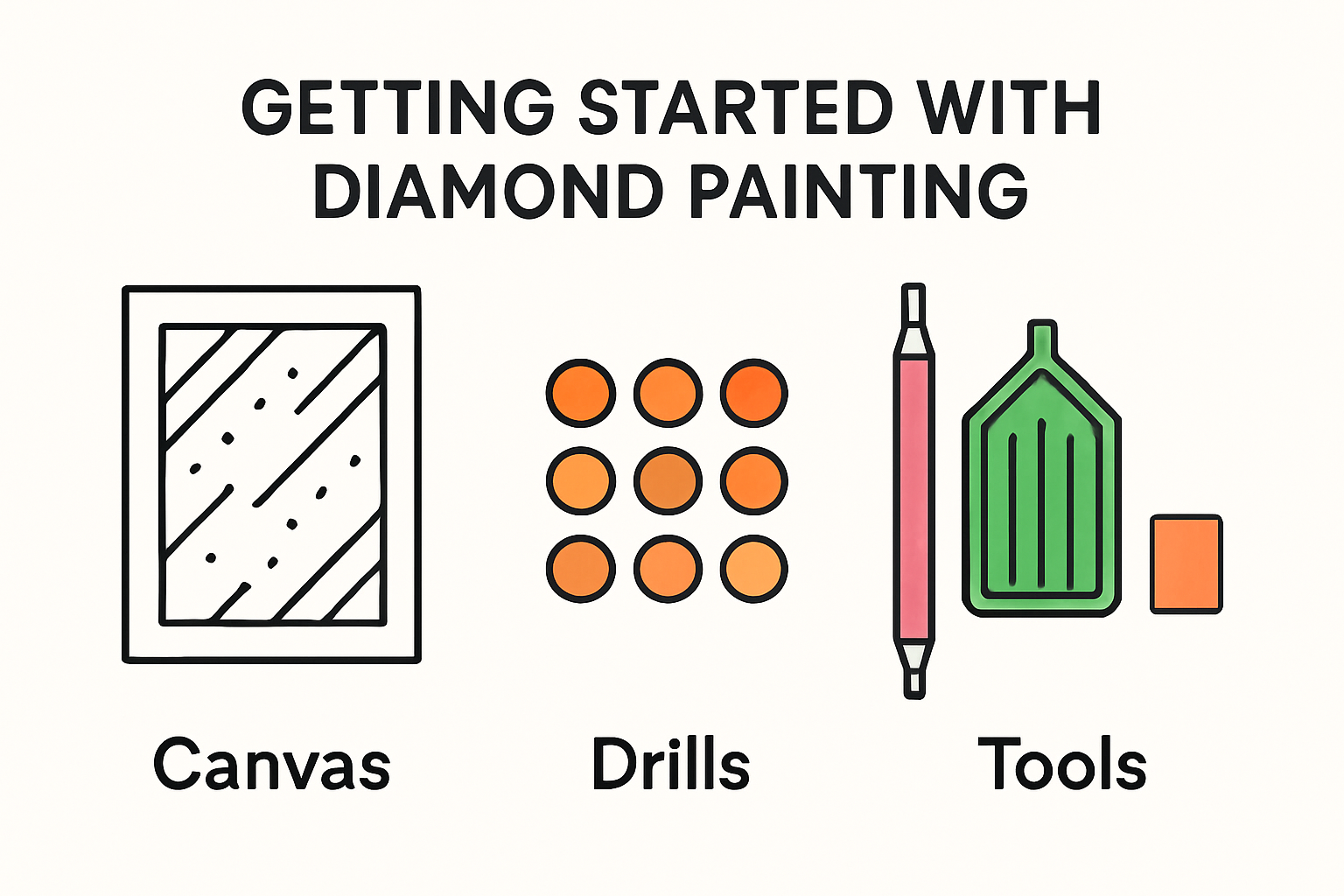 GETTING STARTED WITH DIAMOND PAINTING

Canvas

Drills

Tools