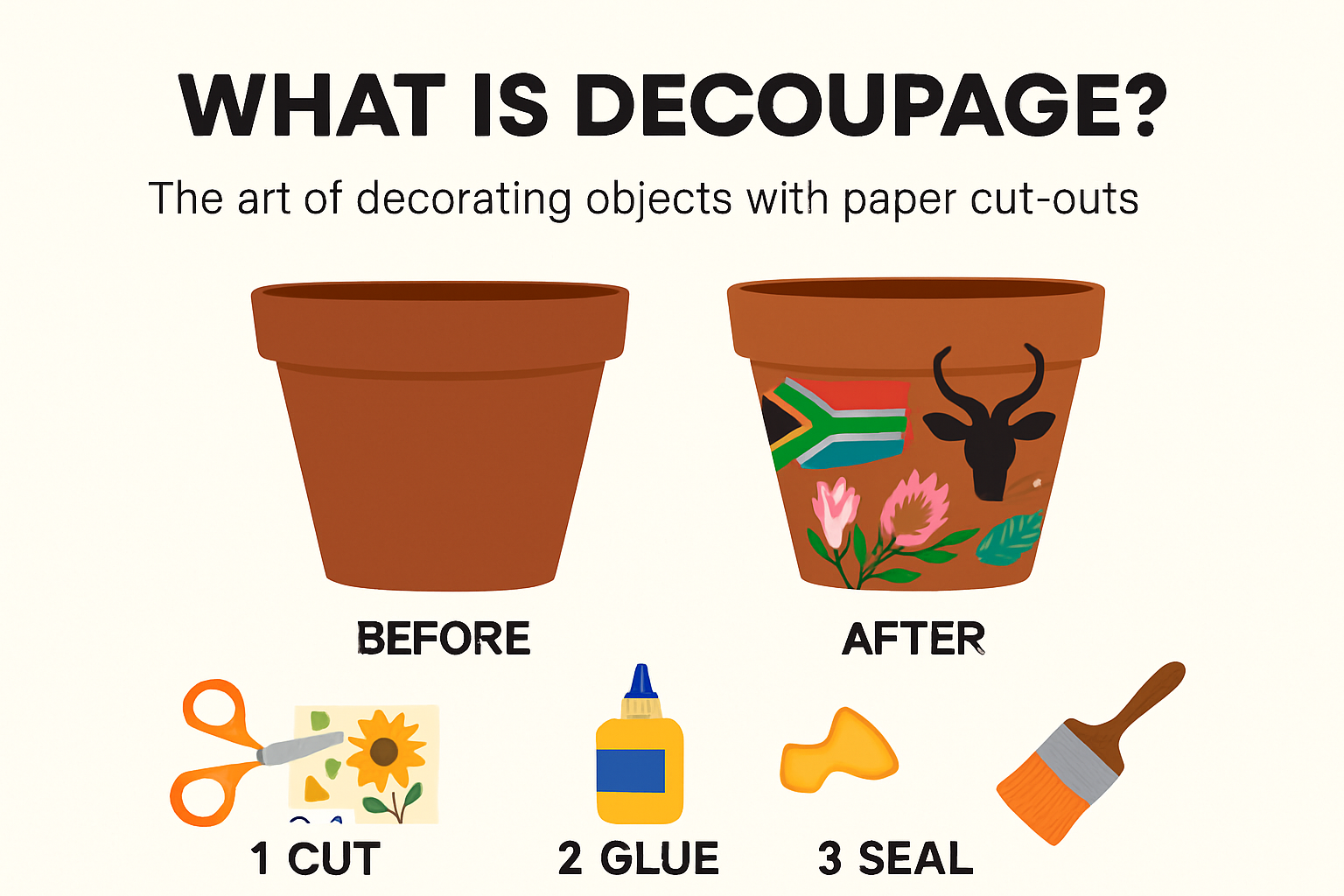 WHAT IS DECOUPAGE?

The art of decorating objects with paper cut-outs

BEFORE

AFTER

1 CUT

2 GLUE

3 SEAL