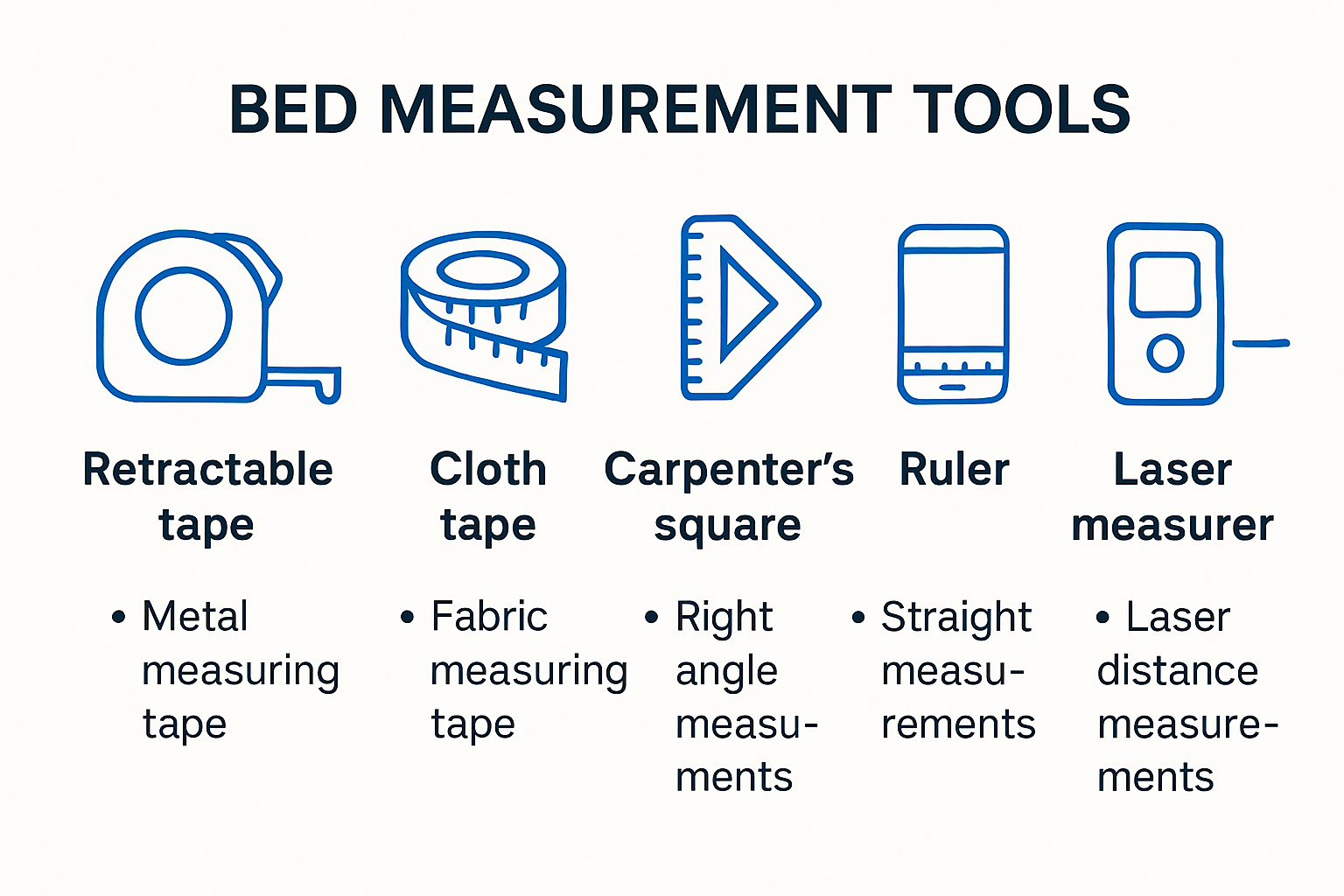 BED MEASUREMENT TOOLS

Retractable tape

• Metal measuring tape

Cloth tape

• Fabric measuring tape

Carpenter's square

• Right angle measurements

Ruler

• Straight measurements

Laser measurer

• Laser distance measurements