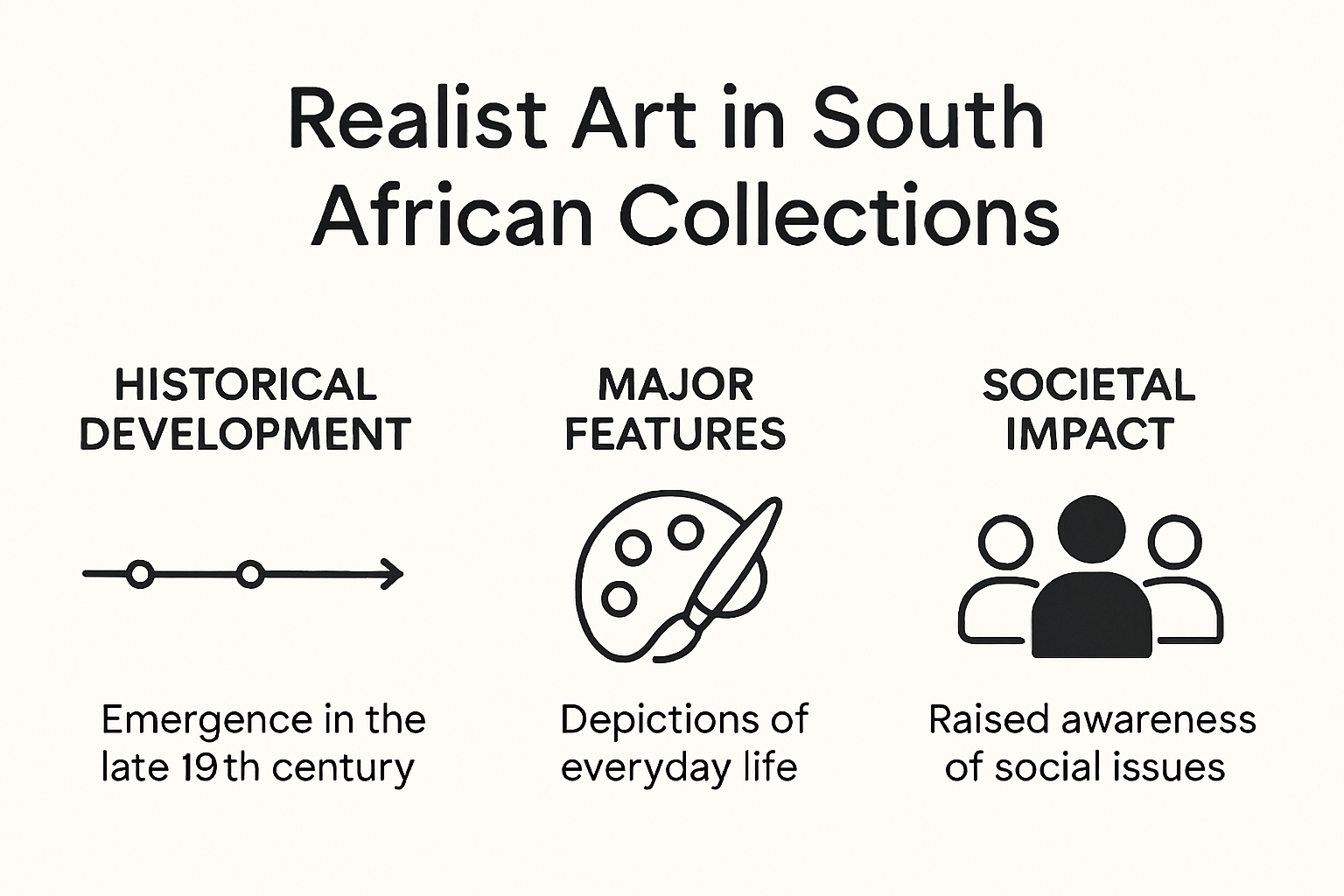 Realist Art in South African Collections

HISTORICAL DEVELOPMENT

Emergence in the late 19th century

MAJOR FEATURES

Depictions of everyday life

SOCIETAL IMPACT

Raised awareness of social issues