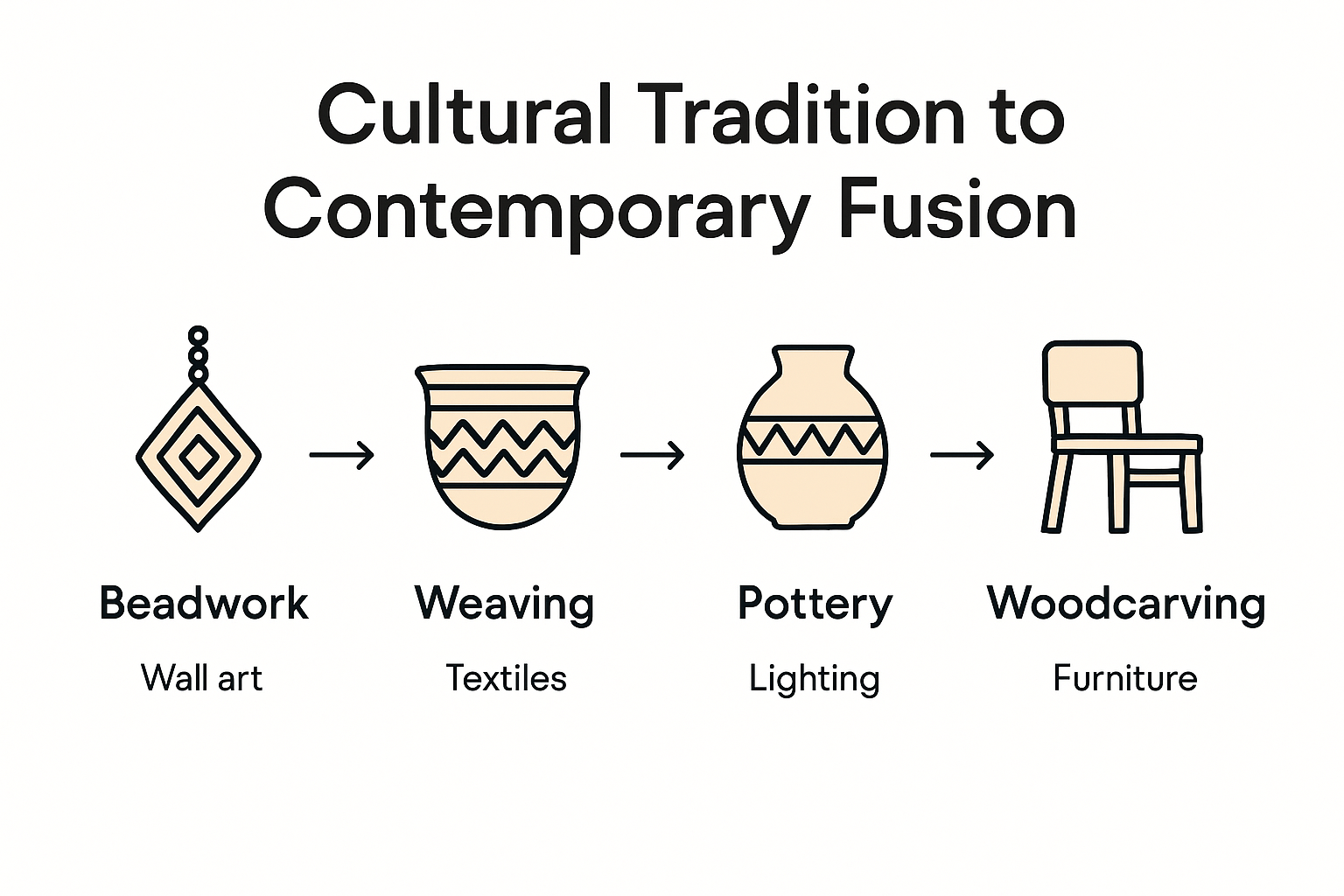 Cultural Tradition to Contemporary Fusion

Beadwork
Wall art

Weaving
Textiles

Pottery
Lighting

Woodcarving
Furniture