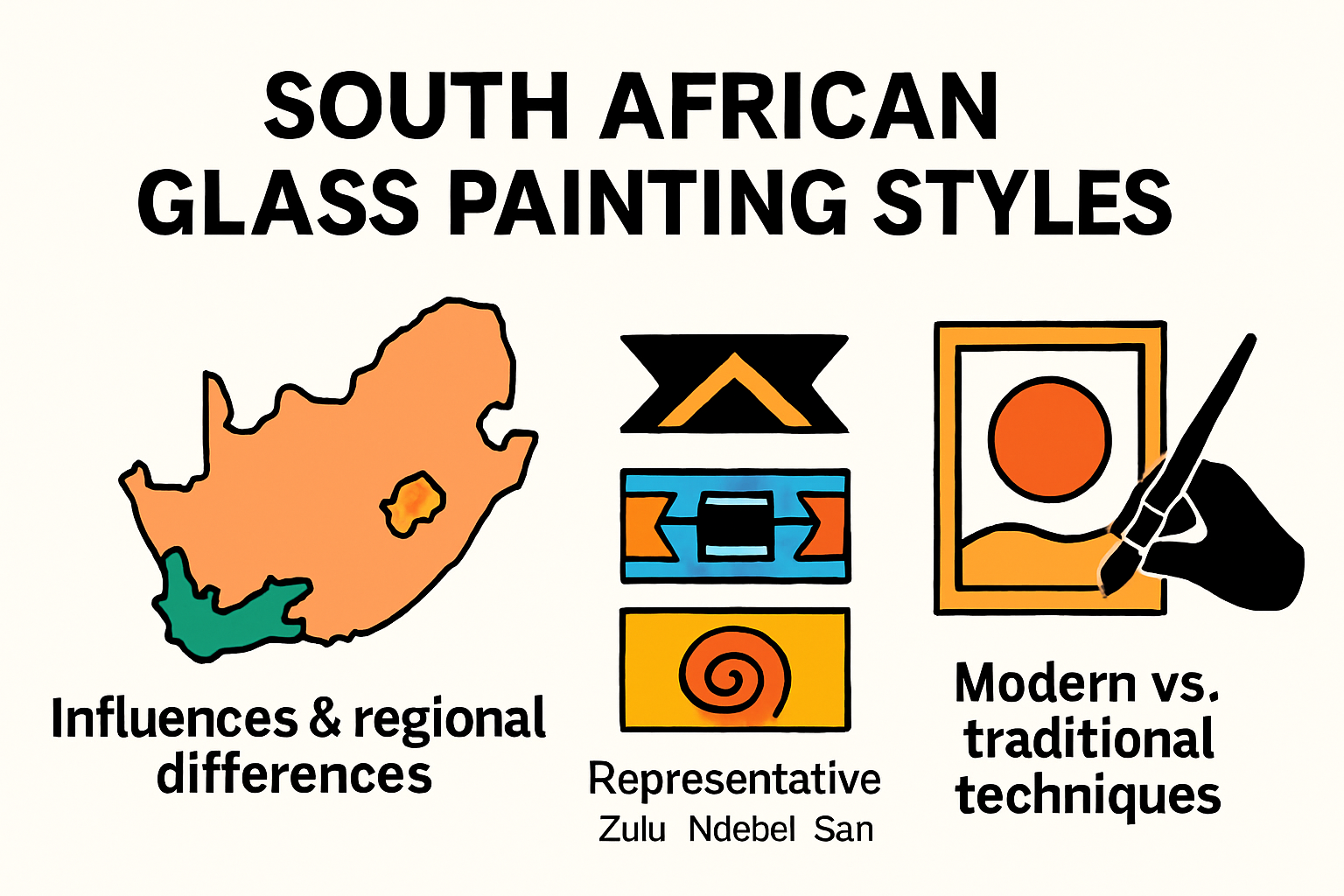 SOUTH AFRICAN GLASS PAINTING STYLES

Influences & regional differences

Representative
Zulu Ndebel San

Modern vs. traditional techniques