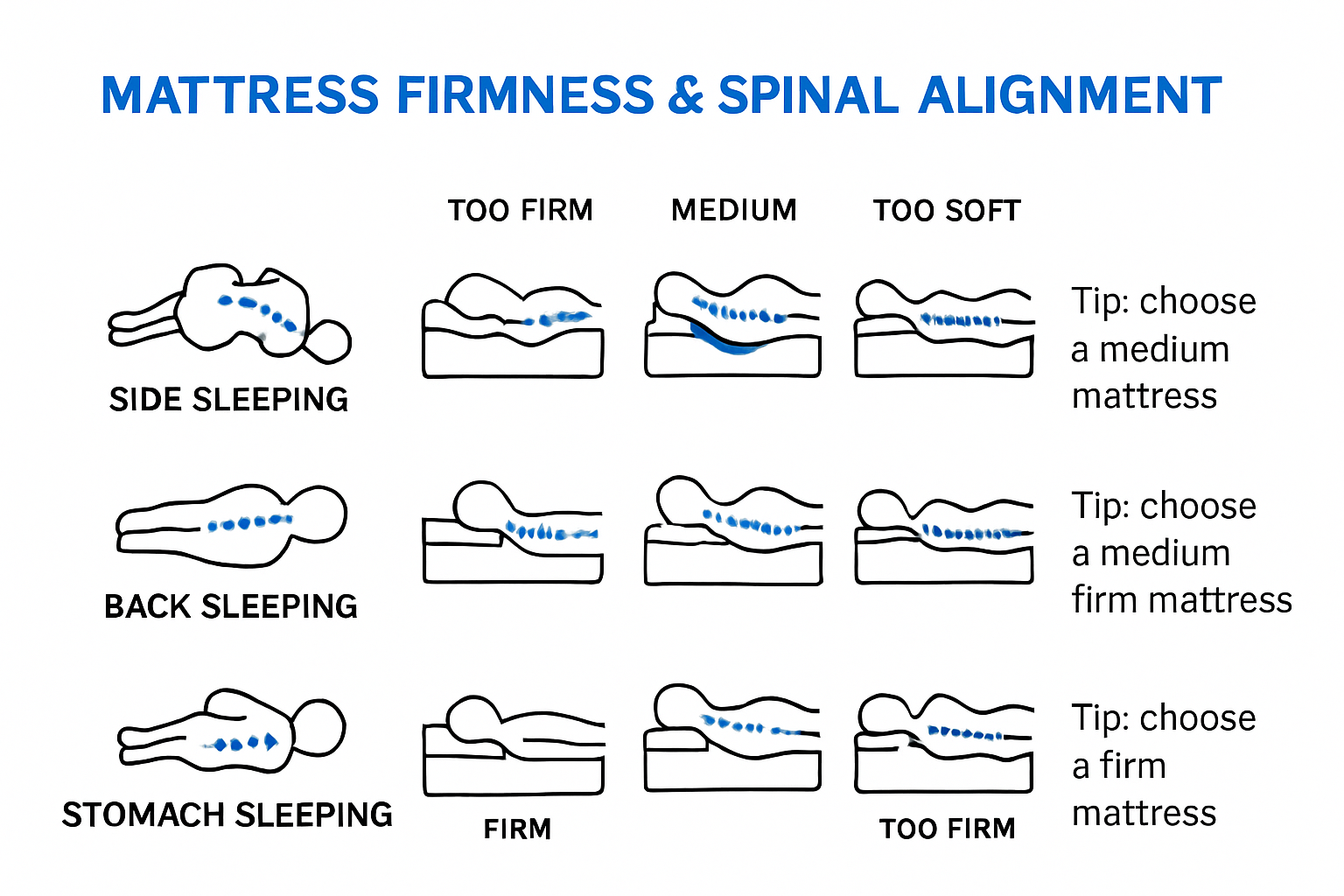 MATTRESS FIRMNESS & SPINAL ALIGNMENT

TOO FIRM MEDIUM TOO SOFT

SIDE SLEEPING

Tip: choose a medium mattress

BACK SLEEPING

Tip: choose a medium firm mattress

STOMACH SLEEPING

FIRM

TOO FIRM

Tip: choose a firm mattress