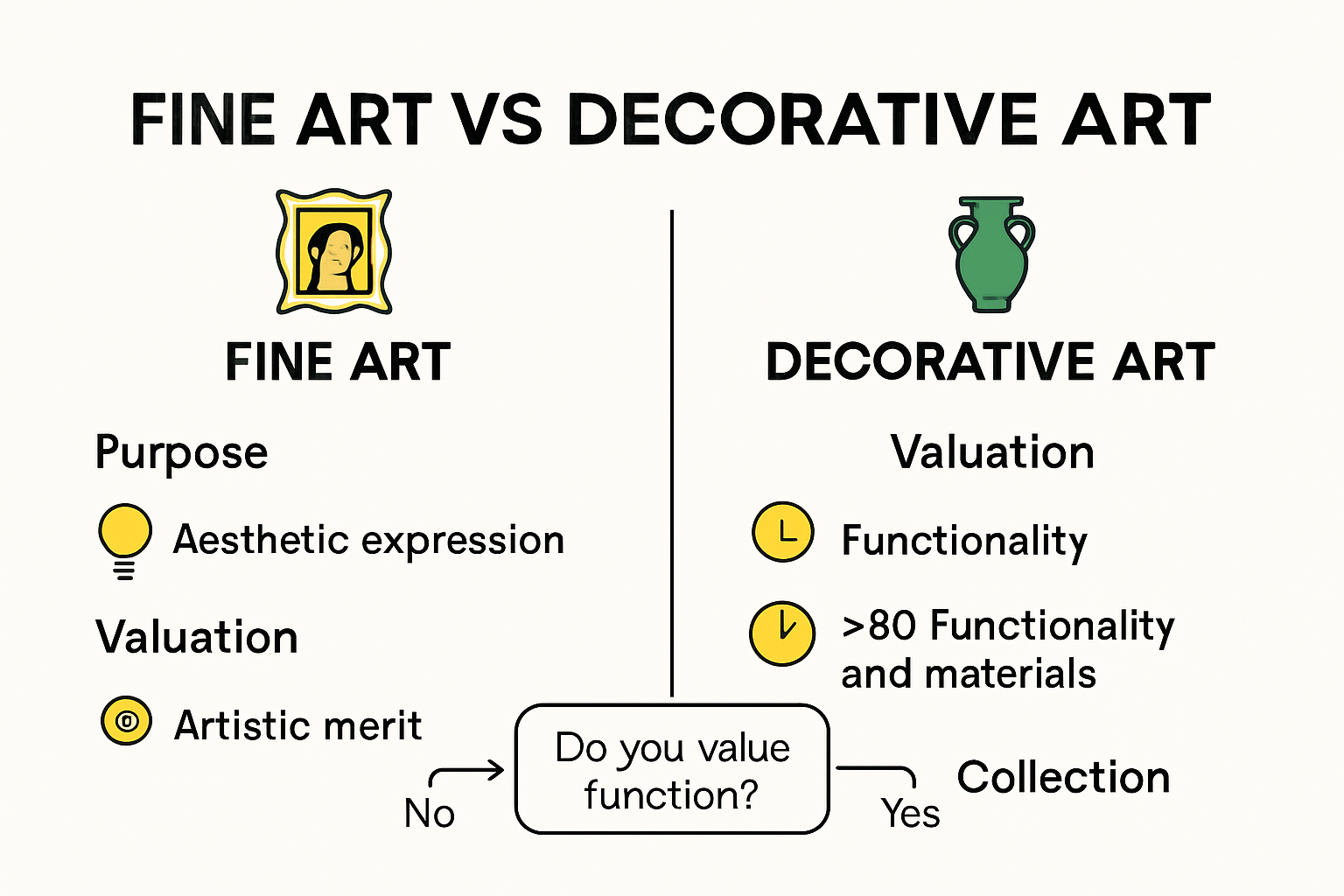 FINE ART VS DECORATIVE ART

FINE ART

Purpose

Aesthetic expression

Valuation

Artistic merit

DECORATIVE ART

Valuation

Functionality

>80 Functionality and materials

No

Do you value function?

Yes

Collection