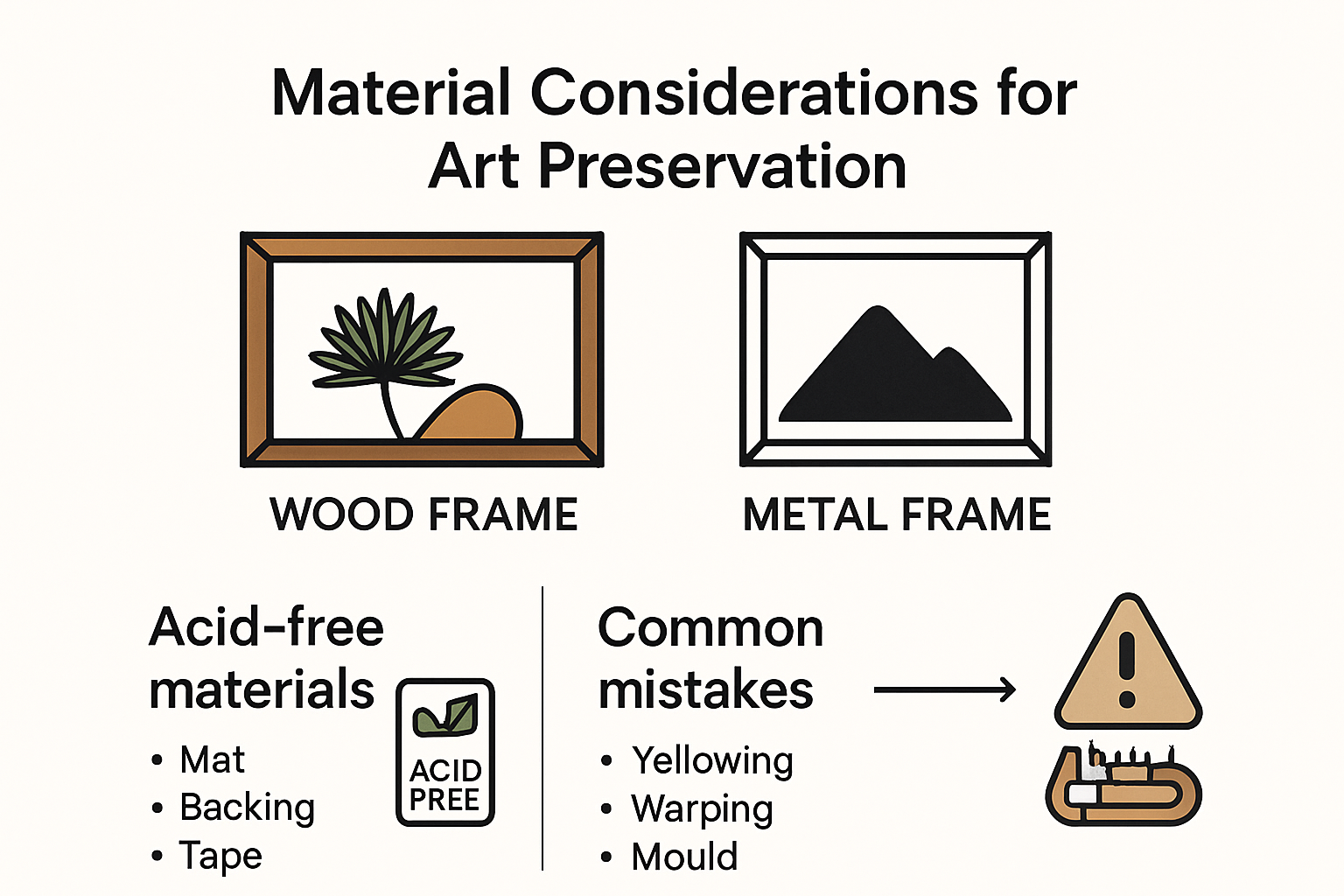 Material Considerations for Art Preservation

WOOD FRAME

METAL FRAME

Acid-free materials

• Mat
• Backing
• Tape

ACID PREE

Common mistakes

• Yellowing
• Warping
• Mould