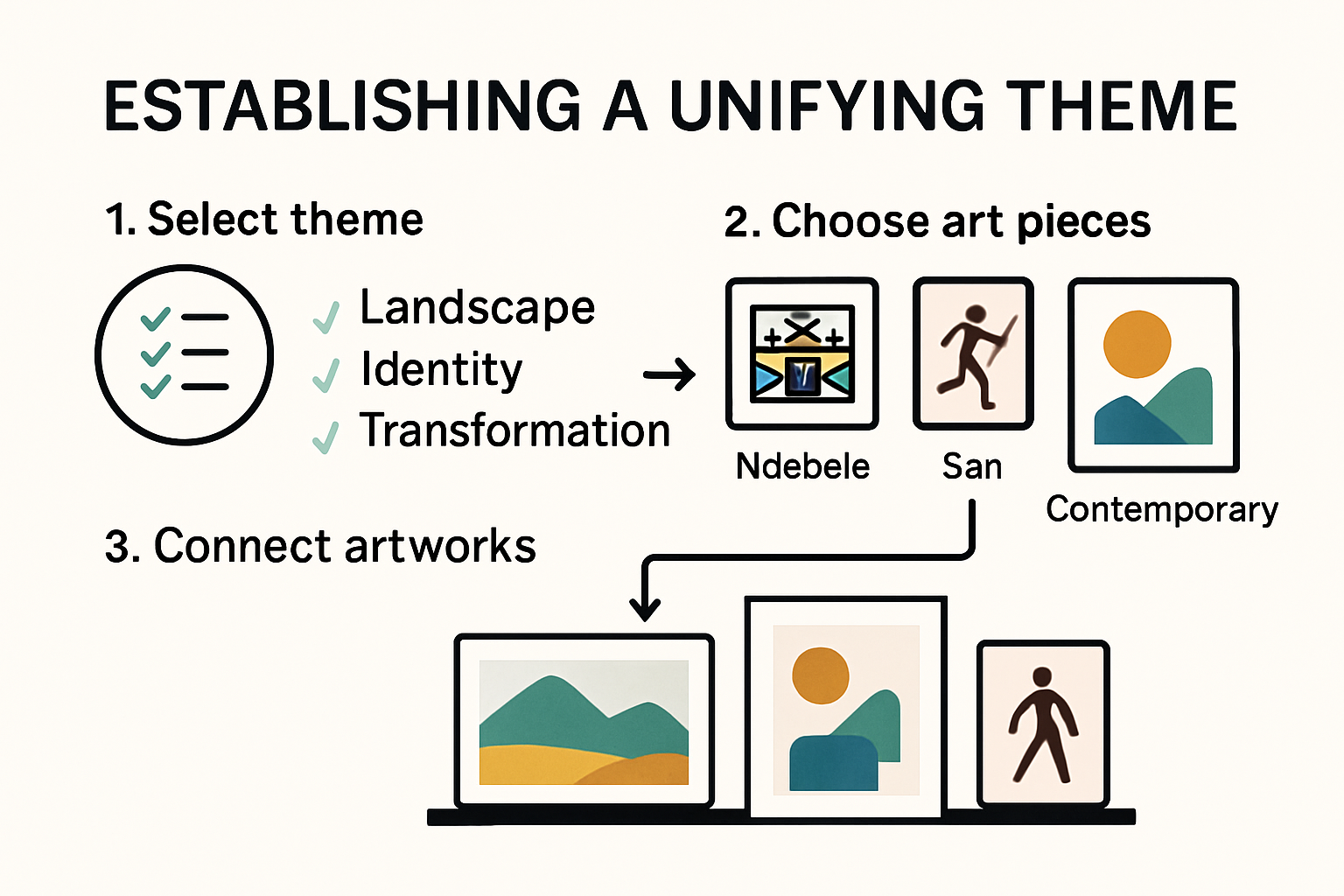 ESTABLISHING A UNIFYING THEME

1. Select theme

Landscape
Identity
Transformation

2. Choose art pieces

Ndebele
San
Contemporary

3. Connect artworks