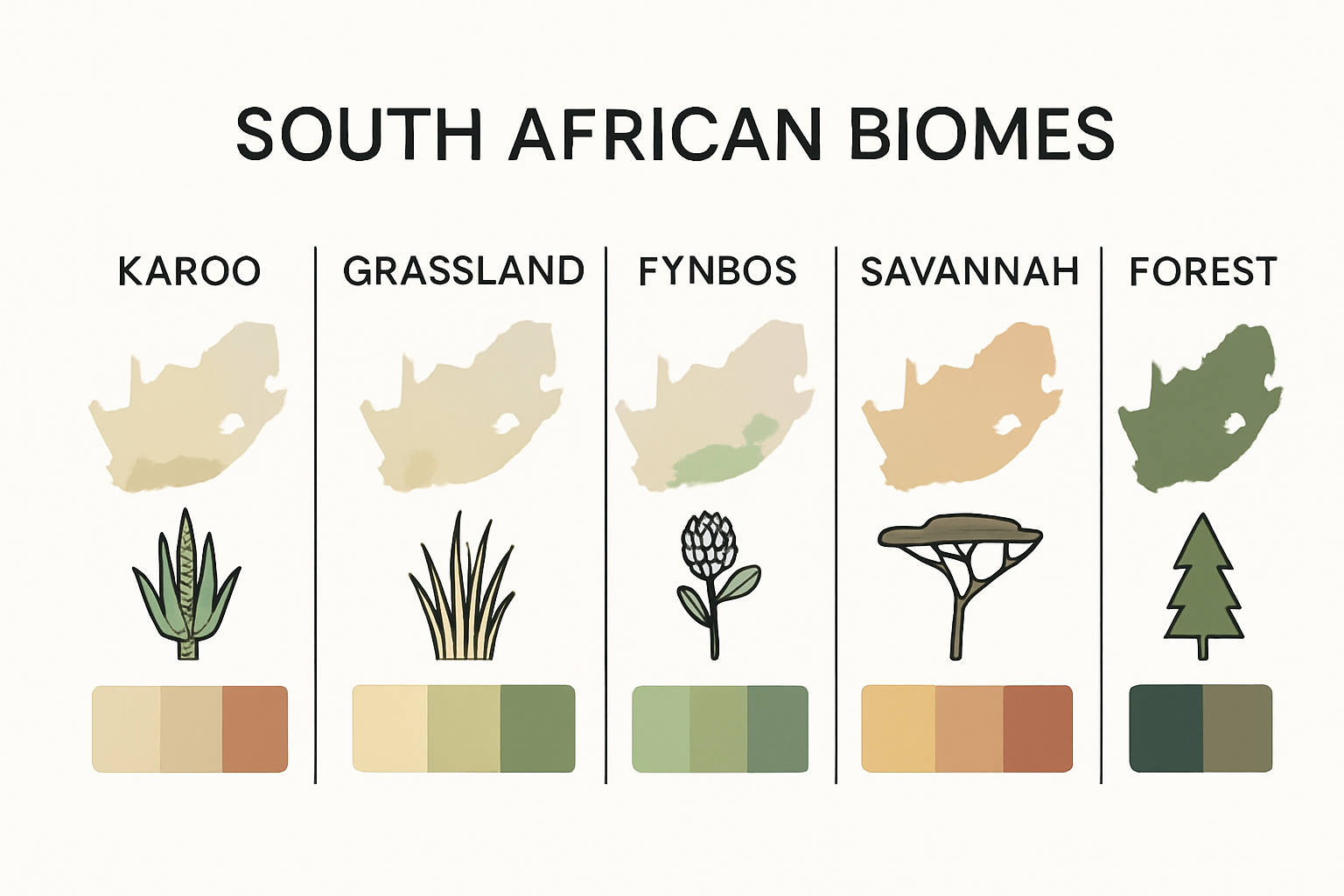 SOUTH AFRICAN BIOMES

KAROO

GRASSLAND

FYNBOS

SAVANNAH

FOREST