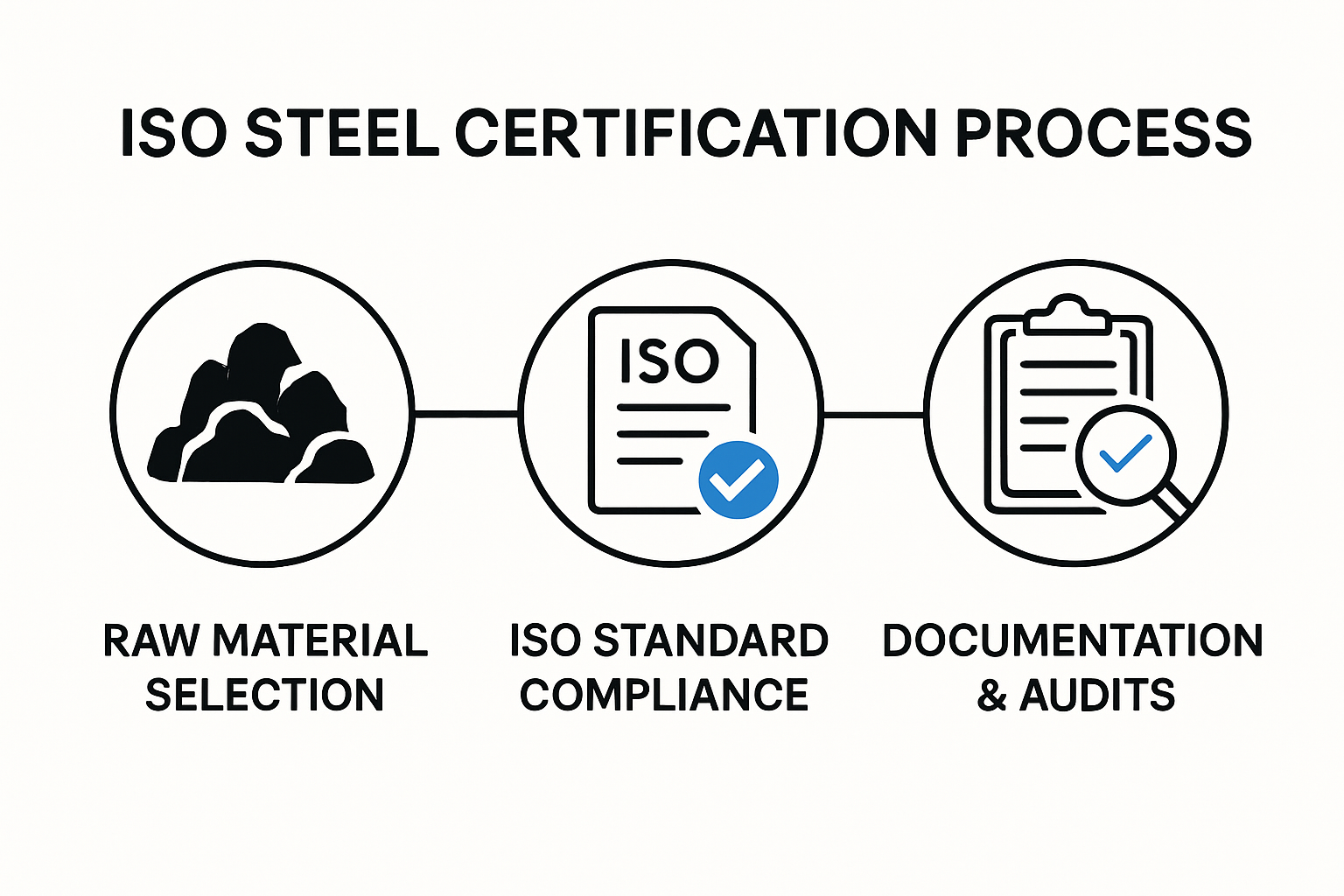 ISO STEEL CERTIFICATION PROCESS

ISO

RAW MATERIAL SELECTION

ISO STANDARD COMPLIANCE

DOCUMENTATION & AUDITS