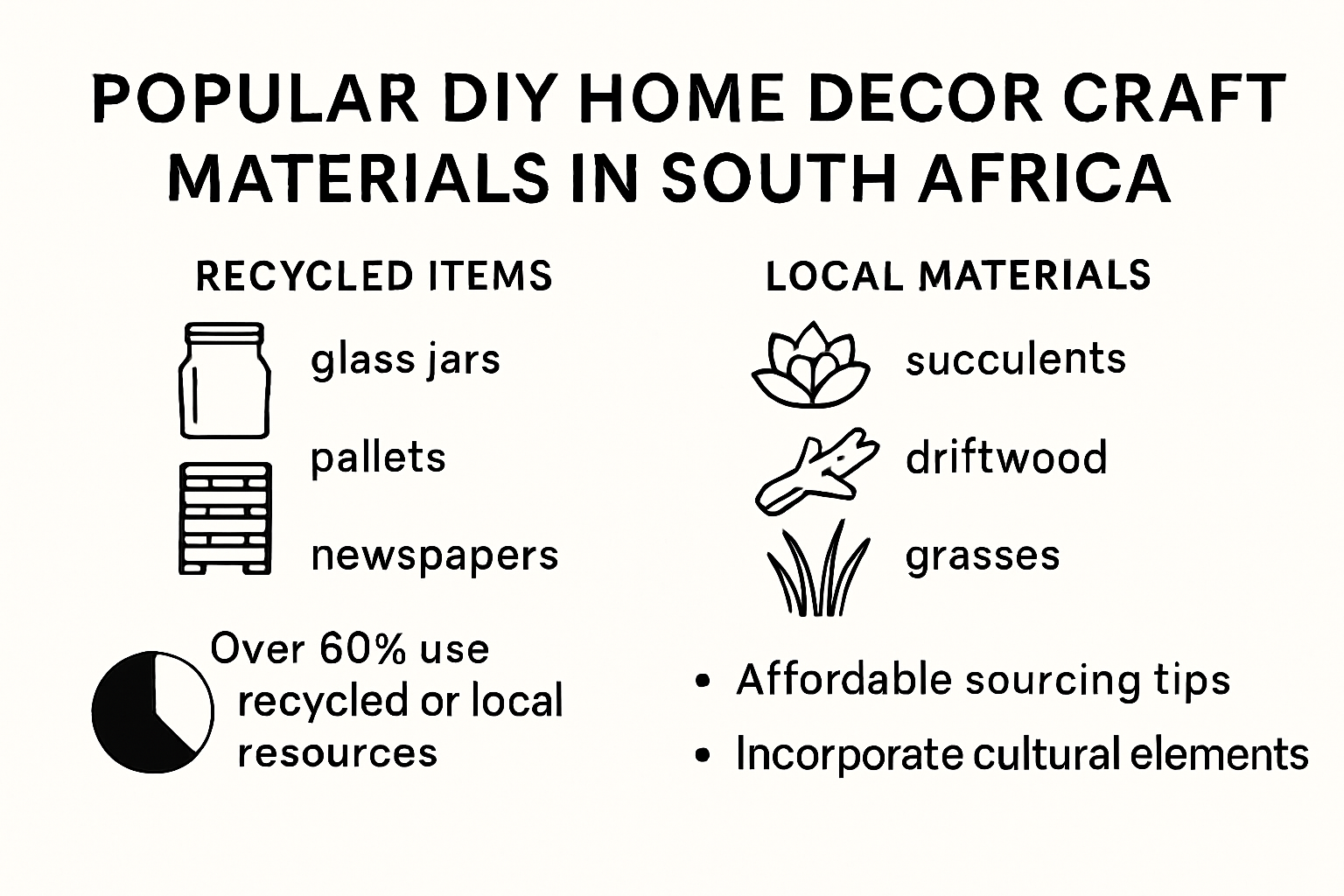 POPULAR DIY HOME DECOR CRAFT MATERIALS IN SOUTH AFRICA

RECYCLED ITEMS

glass jars

pallets

newspapers

Over 60% use recycled or local resources

LOCAL MATERIALS

succulents

driftwood

grasses

• Affordable sourcing tips
• Incorporate cultural elements