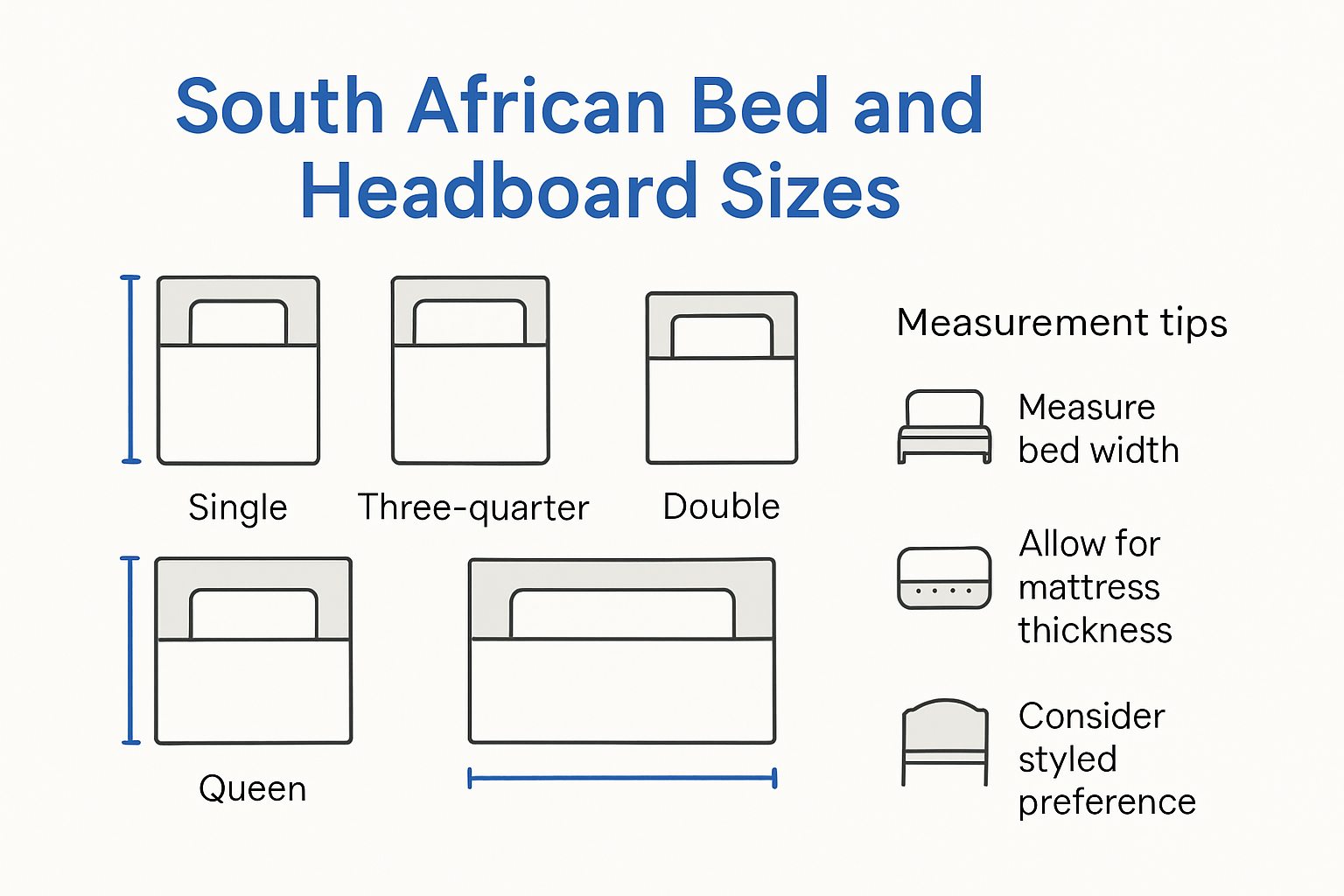 South African Bed and Headboard Sizes

Single

Three-quarter

Double

Queen

Measurement tips

Measure bed width

Allow for mattress thickness

Consider styled preference