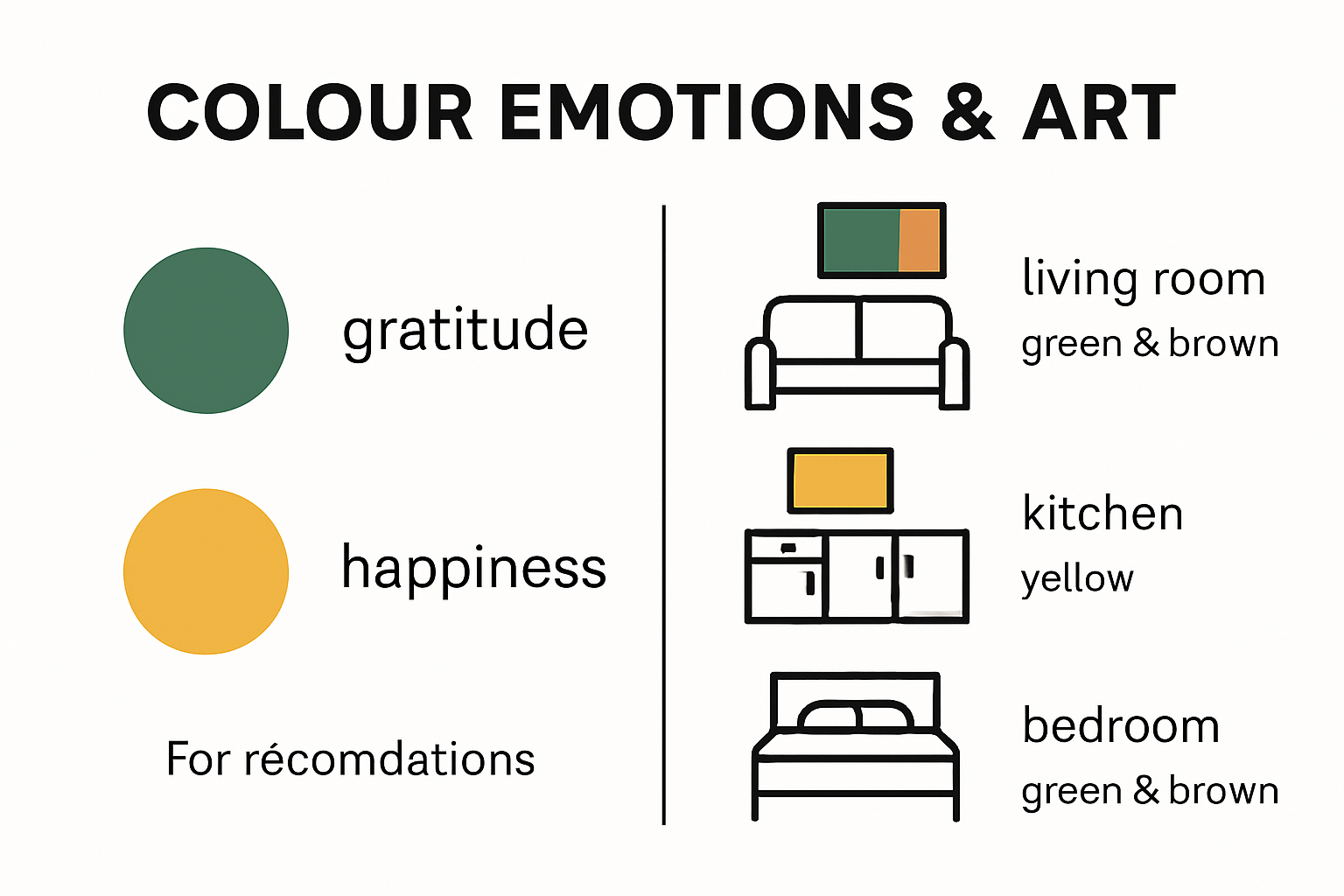 COLOUR EMOTIONS & ART

gratitude

happiness

For récomdations

living room
green & brown

kitchen
yellow

bedroom
green & brown