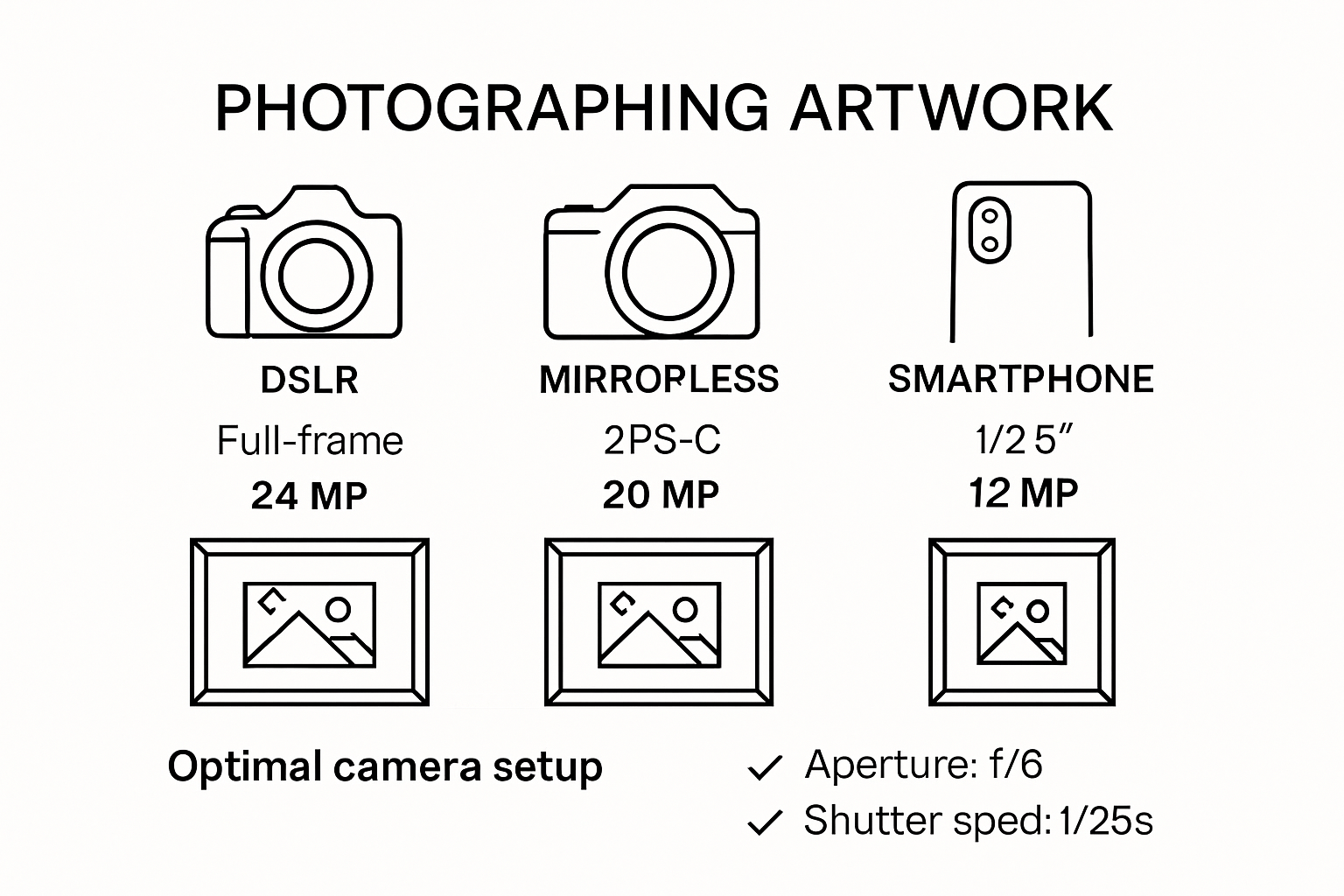 PHOTOGRAPHING ARTWORK

DSLR
Full-frame
24 MP

MIRROPLESS
2PS-C
20 MP

SMARTPHONE
1/2 5″
12 MP

Optimal camera setup

✓ Aperture: f/6
✓ Shutter sped: 1/25s