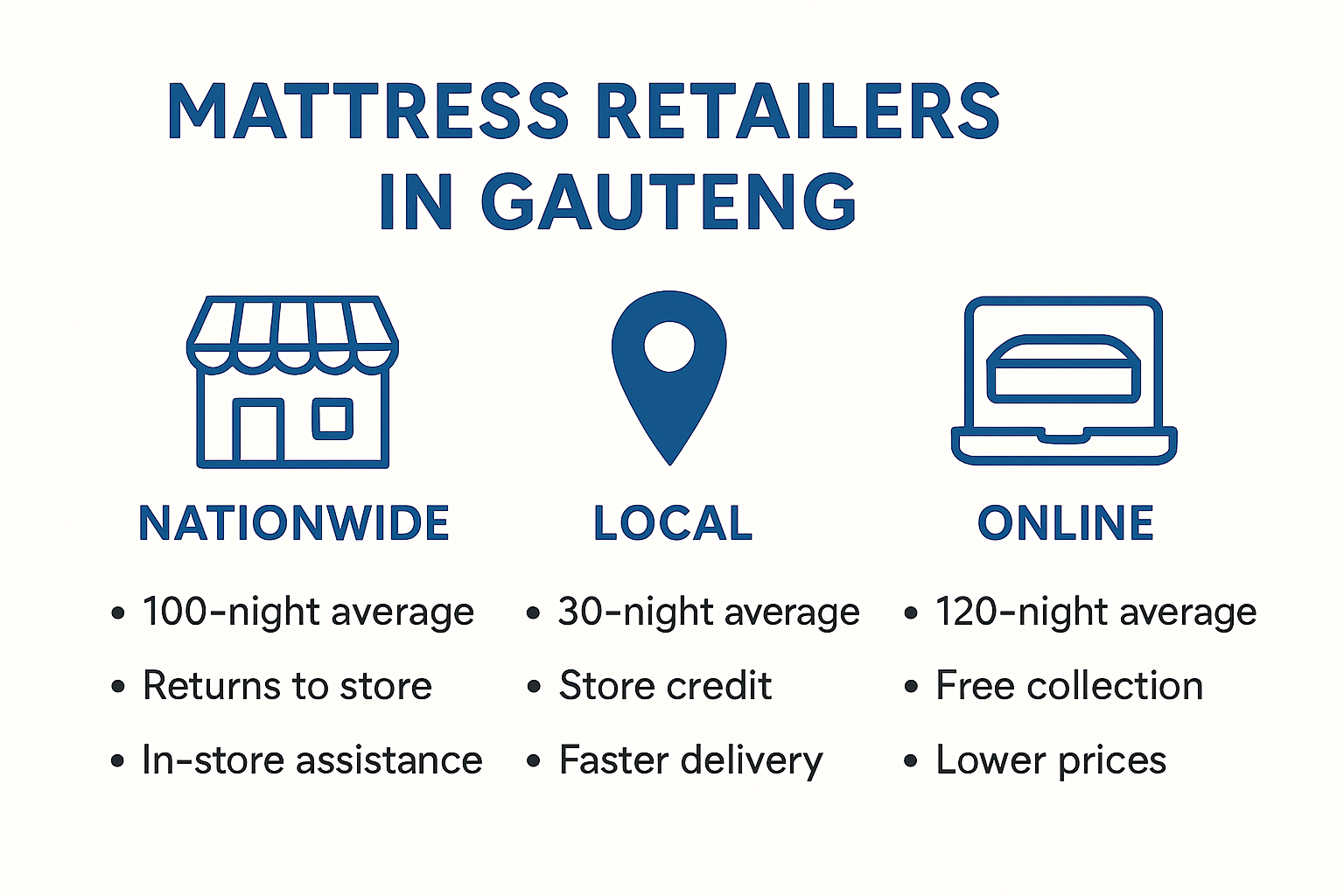 MATTRESS RETAILERS IN GAUTENG

NATIONWIDE

• 100-night average
• Returns to store
• In-store assistance

LOCAL

• 30-night average
• Store credit
• Faster delivery

ONLINE

• 120-night average
• Free collection
• Lower prices