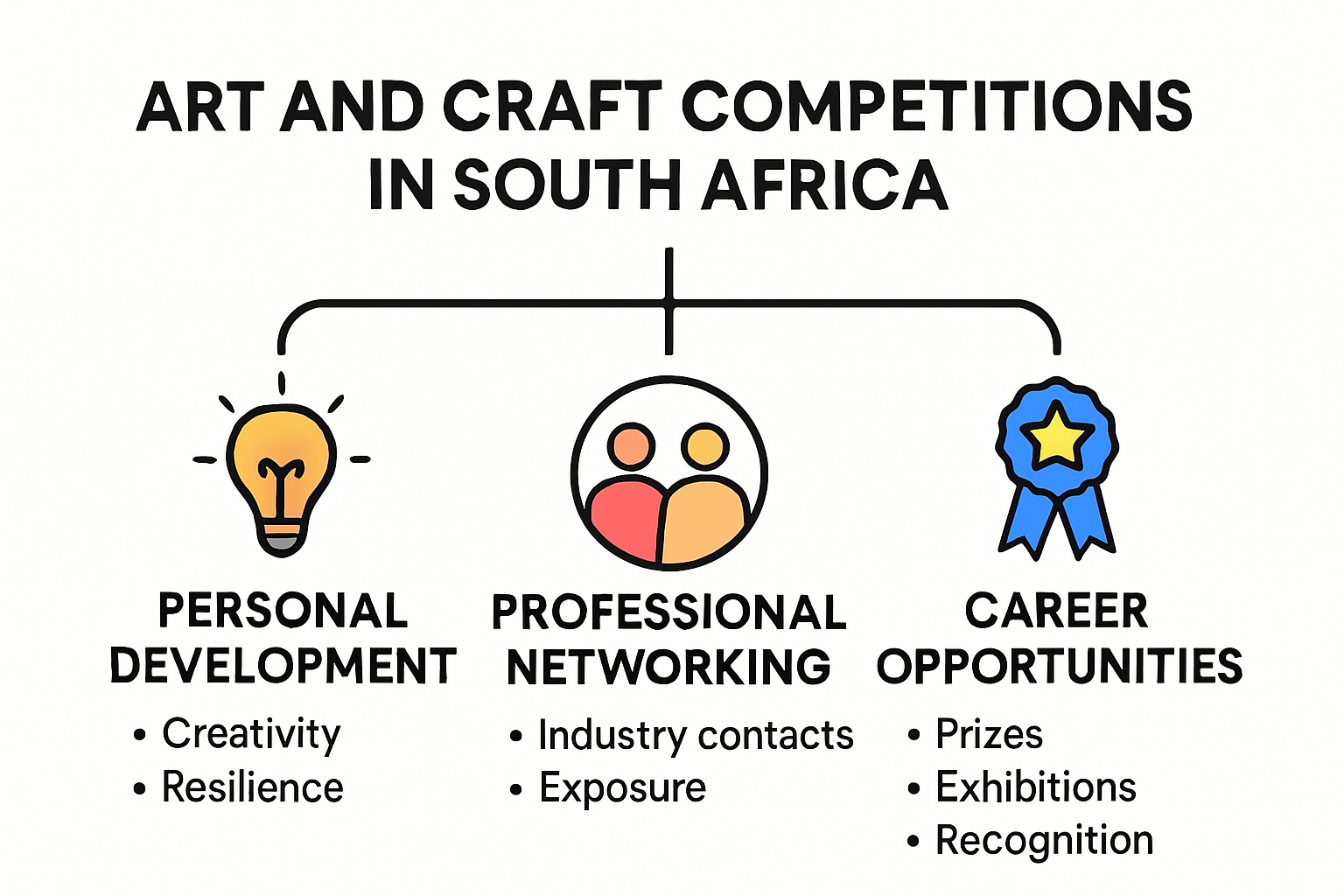 ART AND CRAFT COMPETITIONS IN SOUTH AFRICA

PERSONAL DEVELOPMENT
• Creativity
• Resilience

PROFESSIONAL NETWORKING
• Industry contacts
• Exposure

CAREER OPPORTUNITIES
• Prizes
• Exhibitions
• Recognition