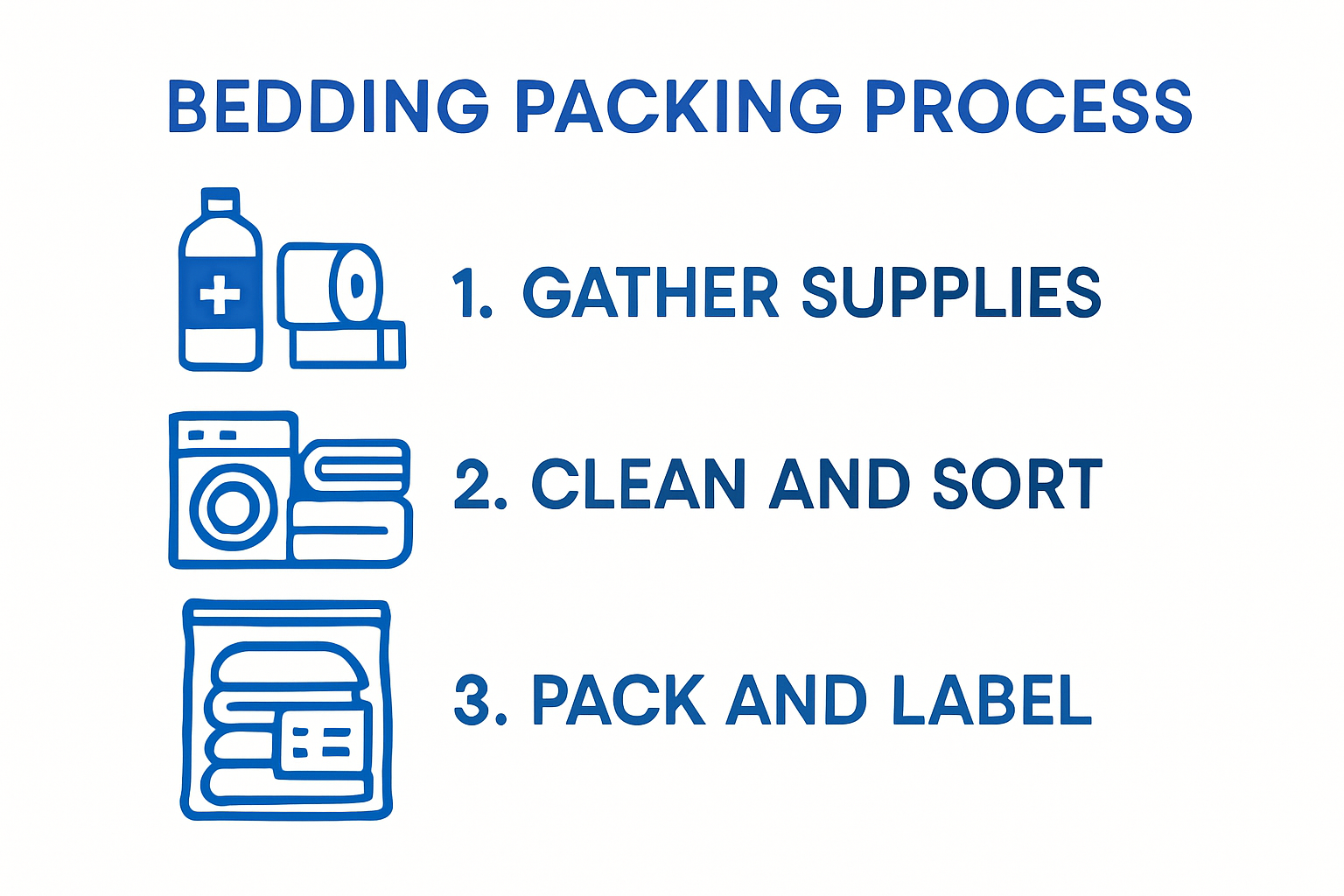 BEDDING PACKING PROCESS

1. GATHER SUPPLIES

2. CLEAN AND SORT

3. PACK AND LABEL