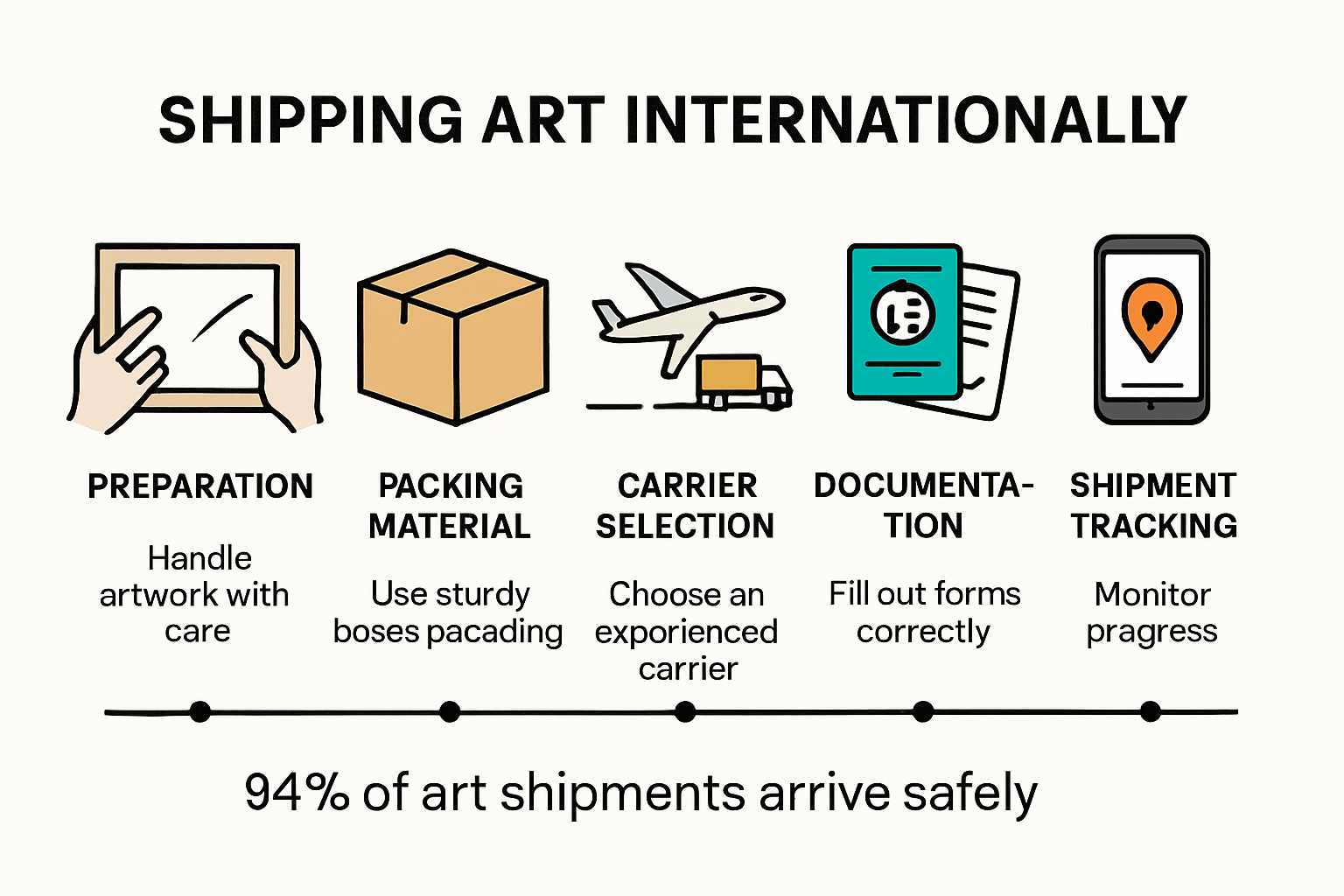 SHIPPING ART INTERNATIONALLY

PREPARATION

Handle artwork with care

PACKING MATERIAL

Use sturdy boses pacading

CARRIER SELECTION

Choose an exporienced carrier

DOCUMENTATION

Fill out forms correctly

SHIPMENT TRACKING

Monitor pragress

94% of art shipments arrive safely