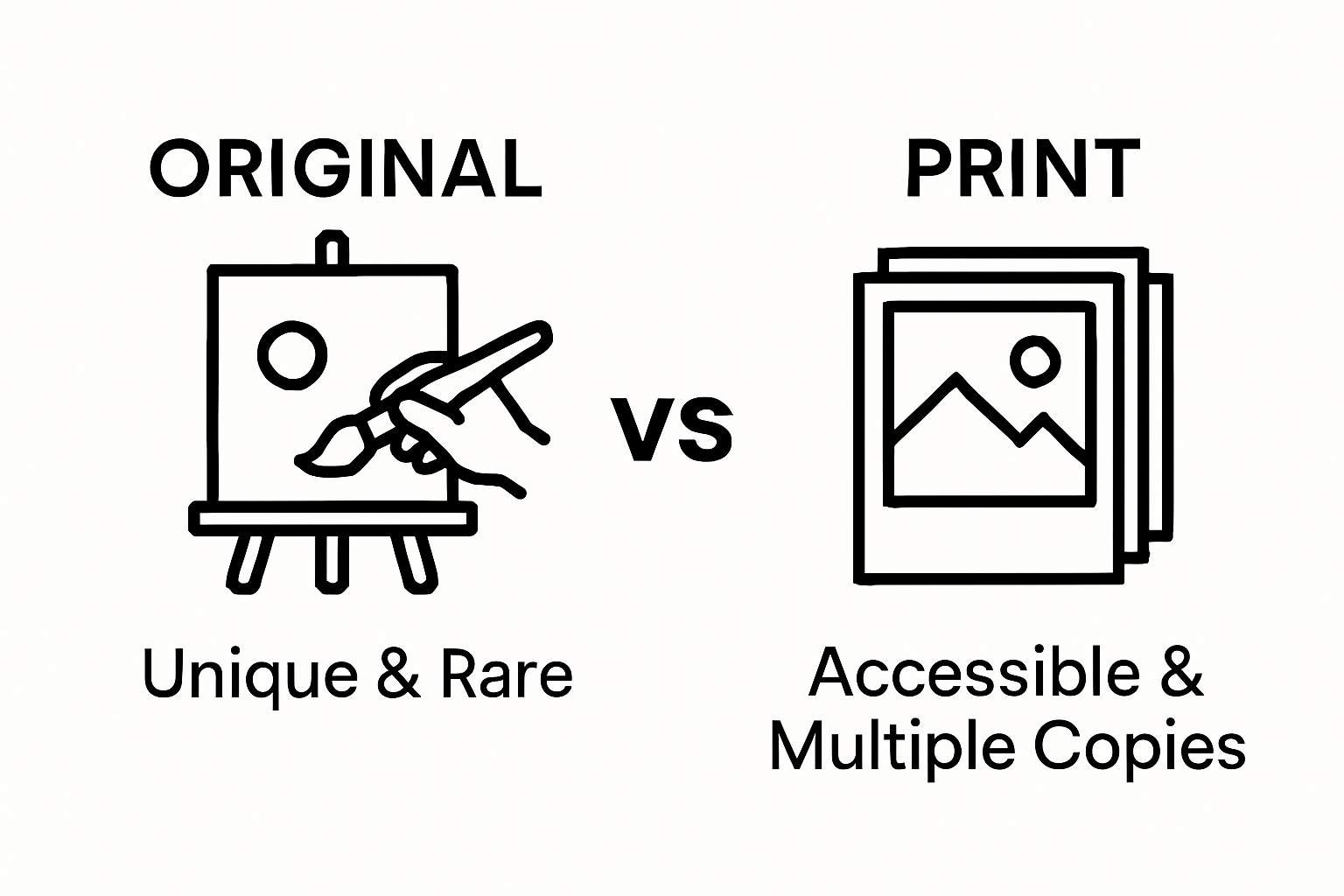 ORIGINAL

Unique & Rare

VS

PRINT

Accessible & Multiple Copies