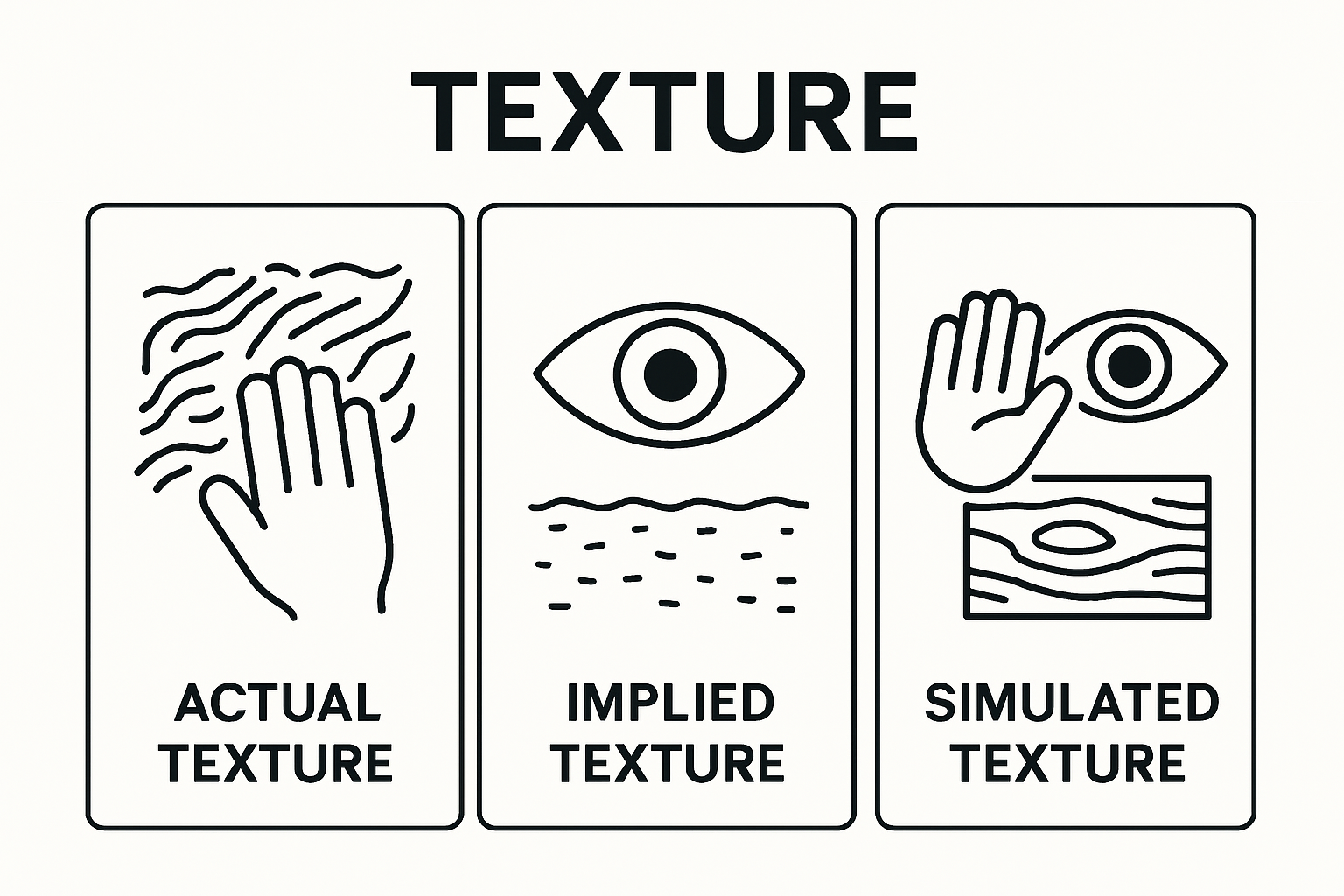 TEXTURE

ACTUAL TEXTURE

IMPLIED TEXTURE

SIMULATED TEXTURE