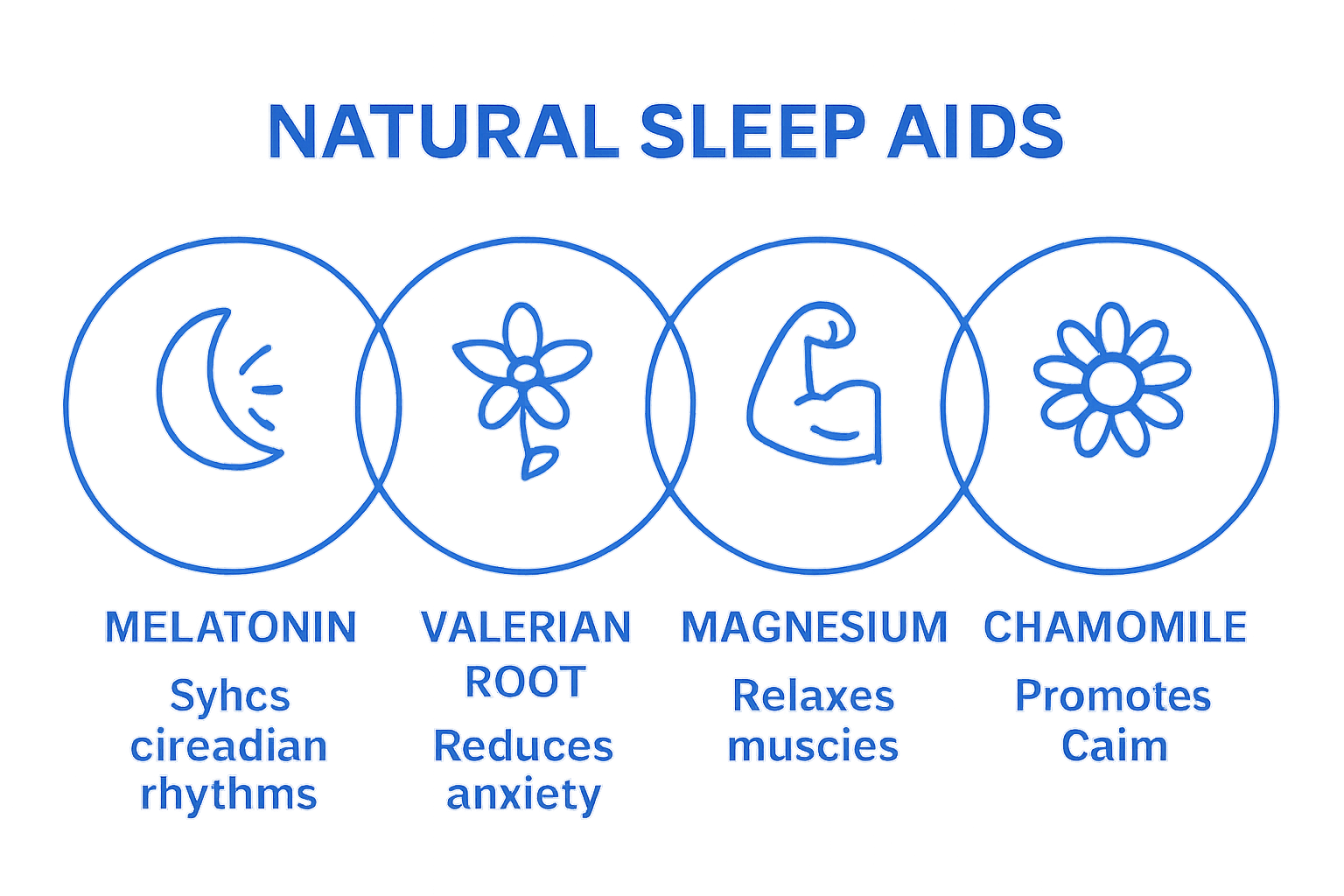 NATURAL SLEEP AIDS

MELATONIN
Syhcs cireadian rhythms

VALERIAN ROOT
Reduces anxiety

MAGNESIUM
Relaxes muscies

CHAMOMILE
Promotes Caim