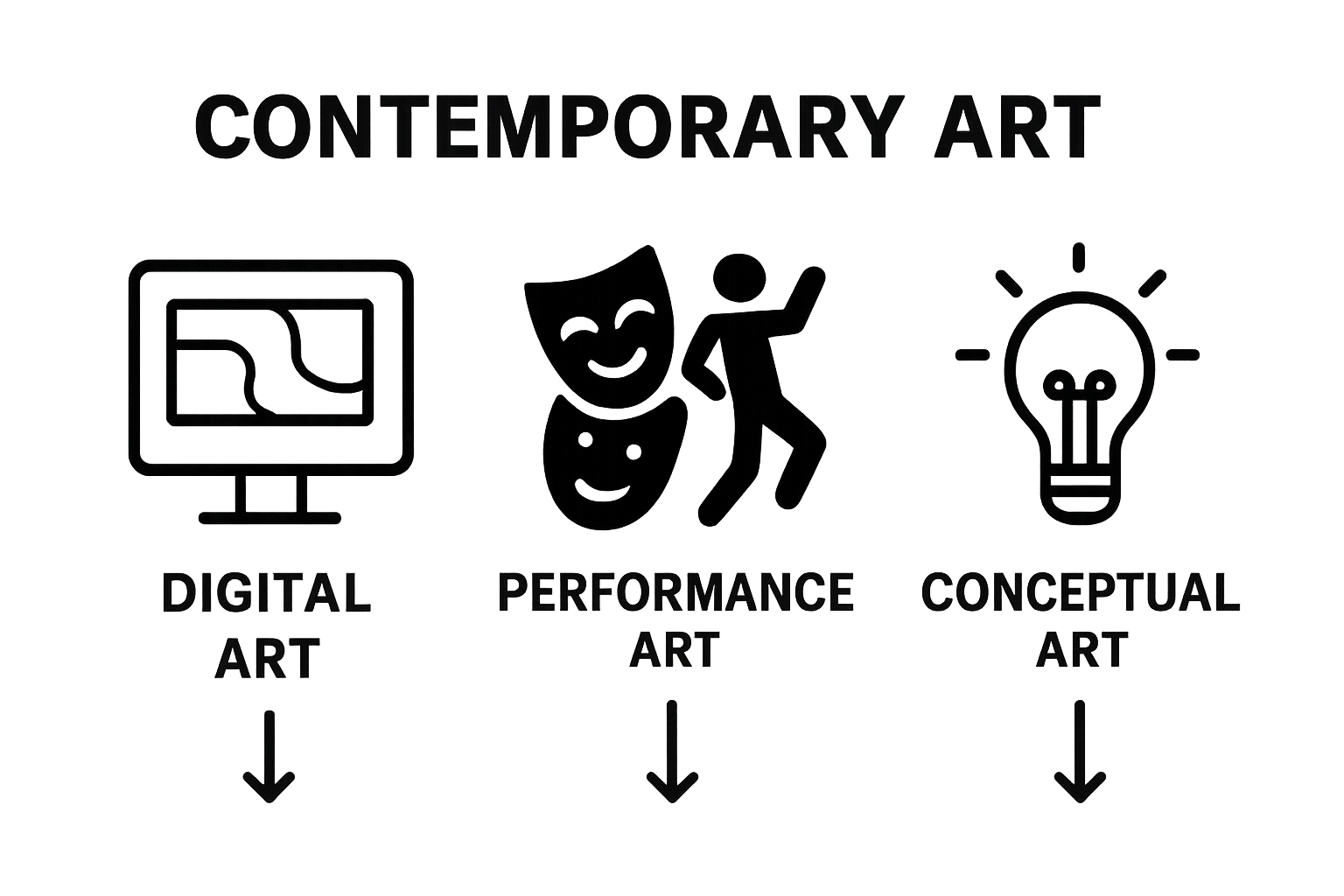 CONTEMPORARY ART

DIGITAL ART

PERFORMANCE ART

CONCEPTUAL ART