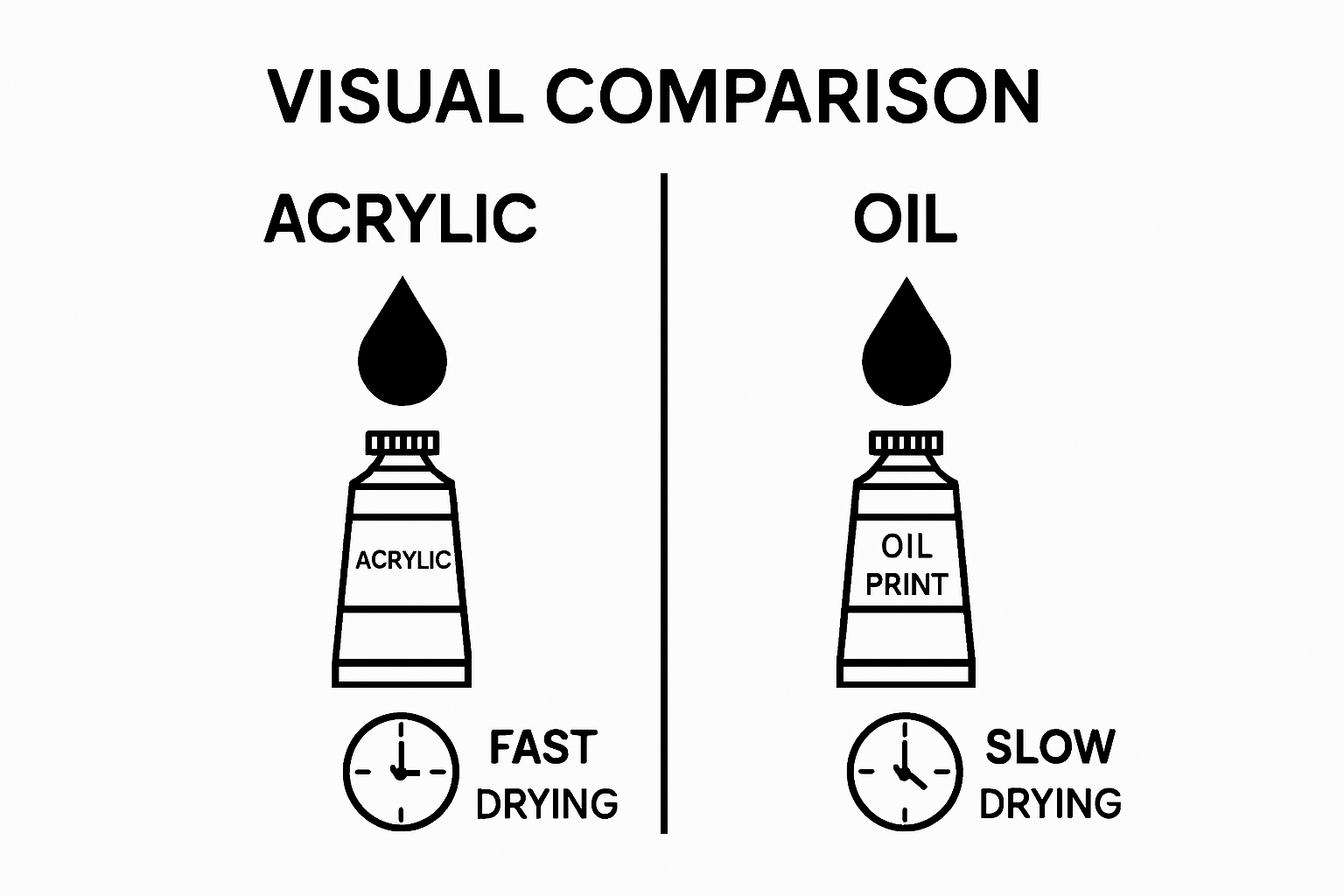 VISUAL COMPARISON

ACRYLIC

ACRYLIC

FAST DRYING

OIL

OIL PRINT

SLOW DRYING