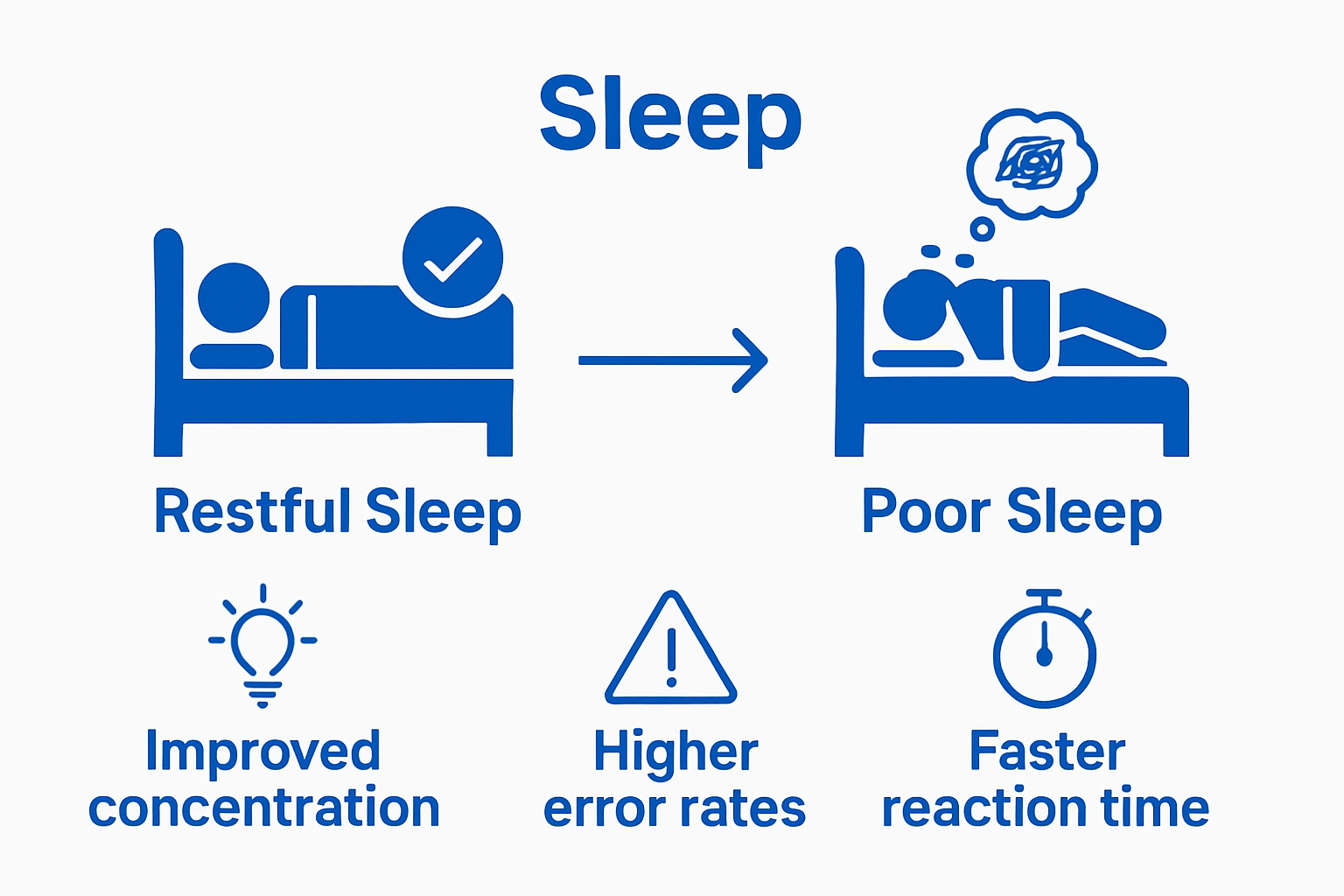 Sleep

Restful Sleep

Poor Sleep

Improved concentration

Higher error rates

Faster reaction time