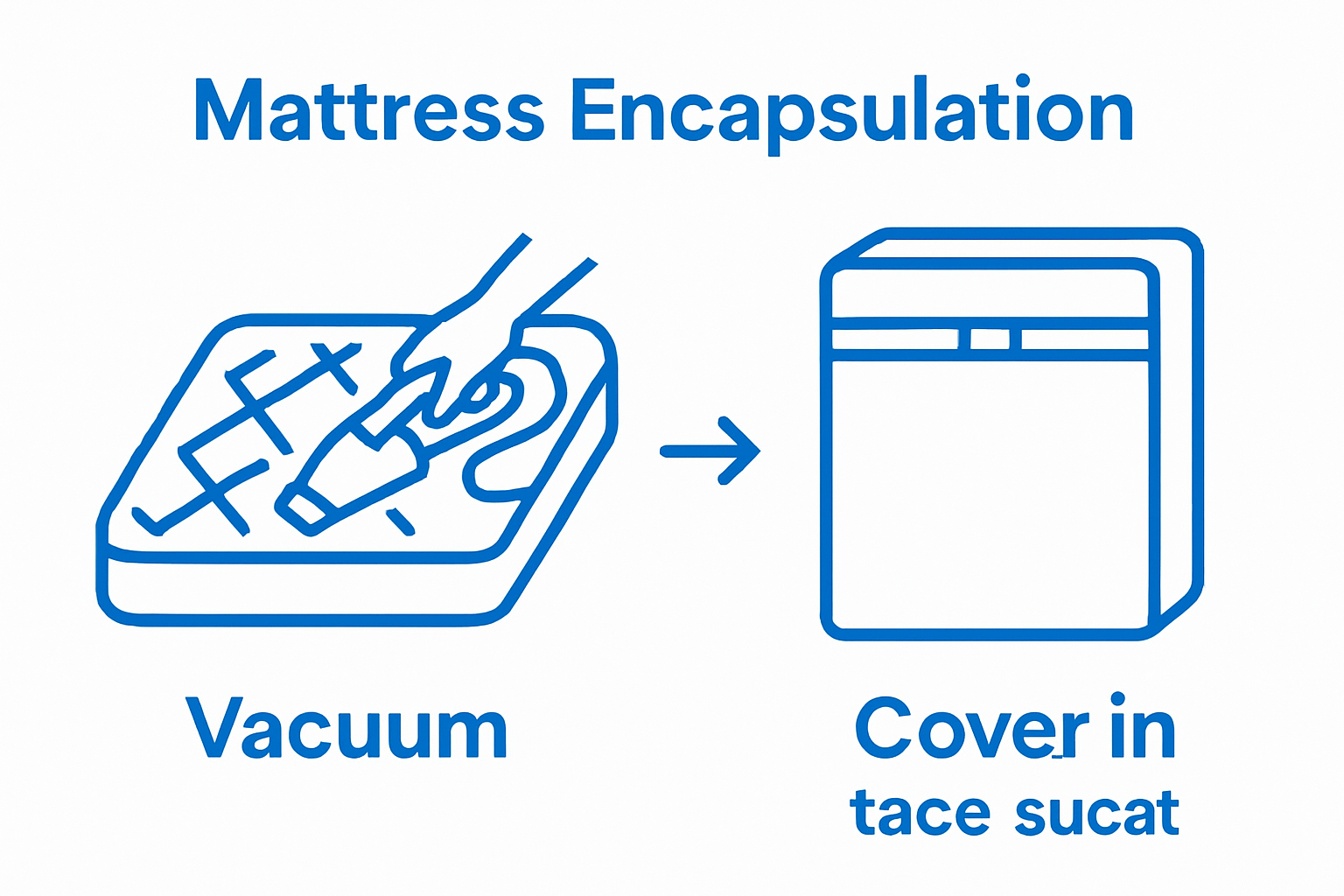 Mattress Encapsulation

Vacuum

Cover in tace sucat