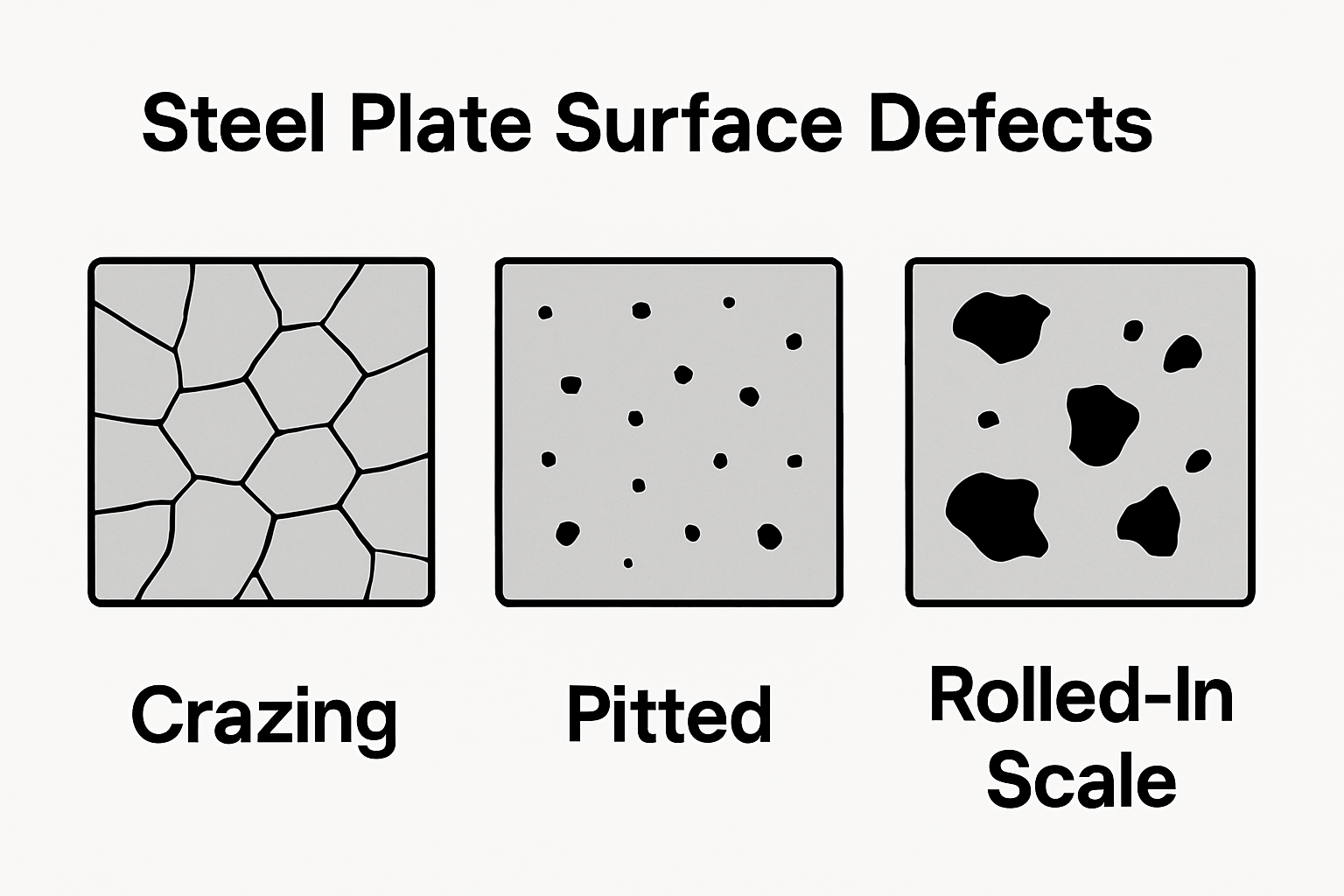 Steel Plate Surface Defects

Crazing

Pitted

Rolled-In Scale