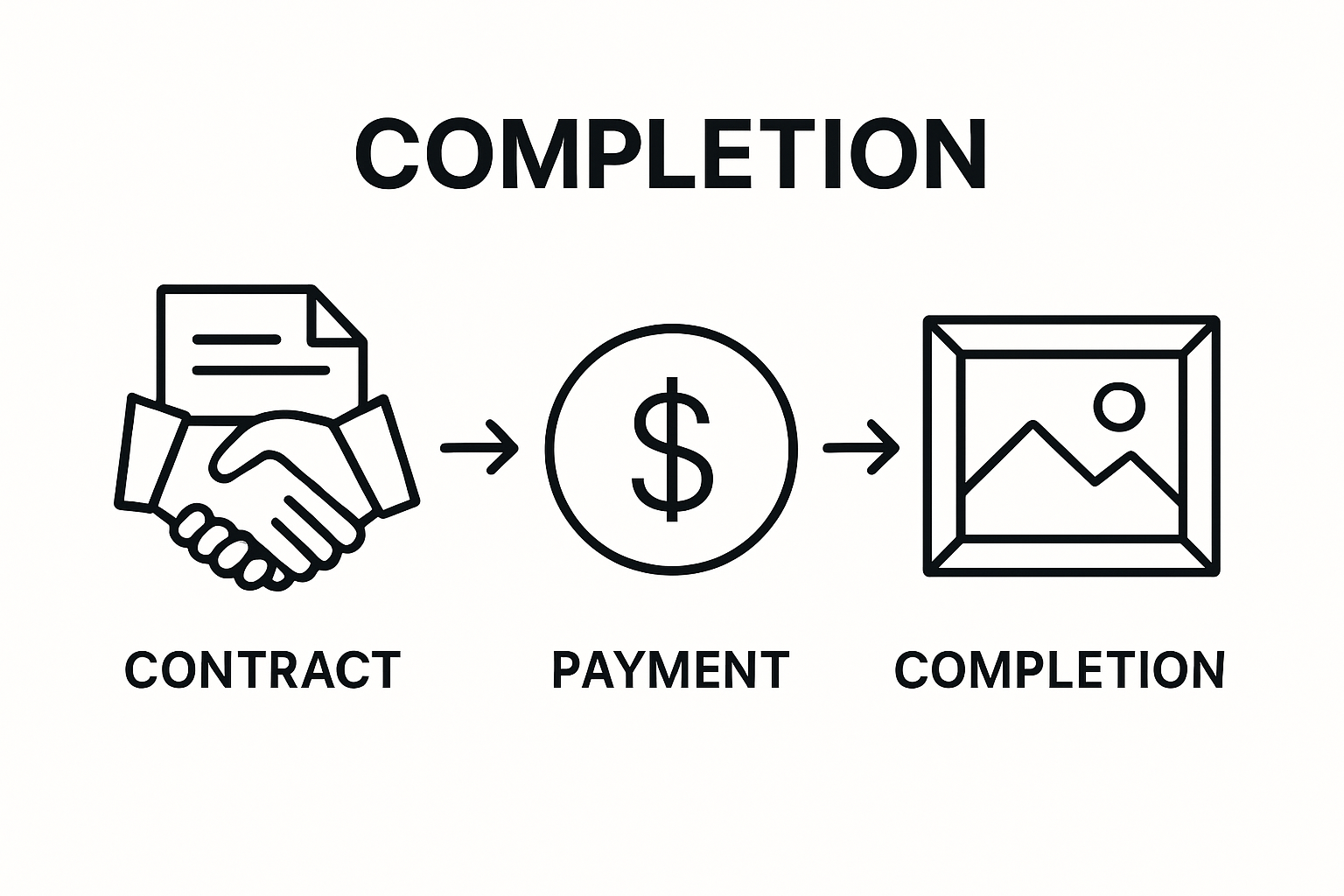 COMPLETION

$

CONTRACT

PAYMENT

COMPLETION