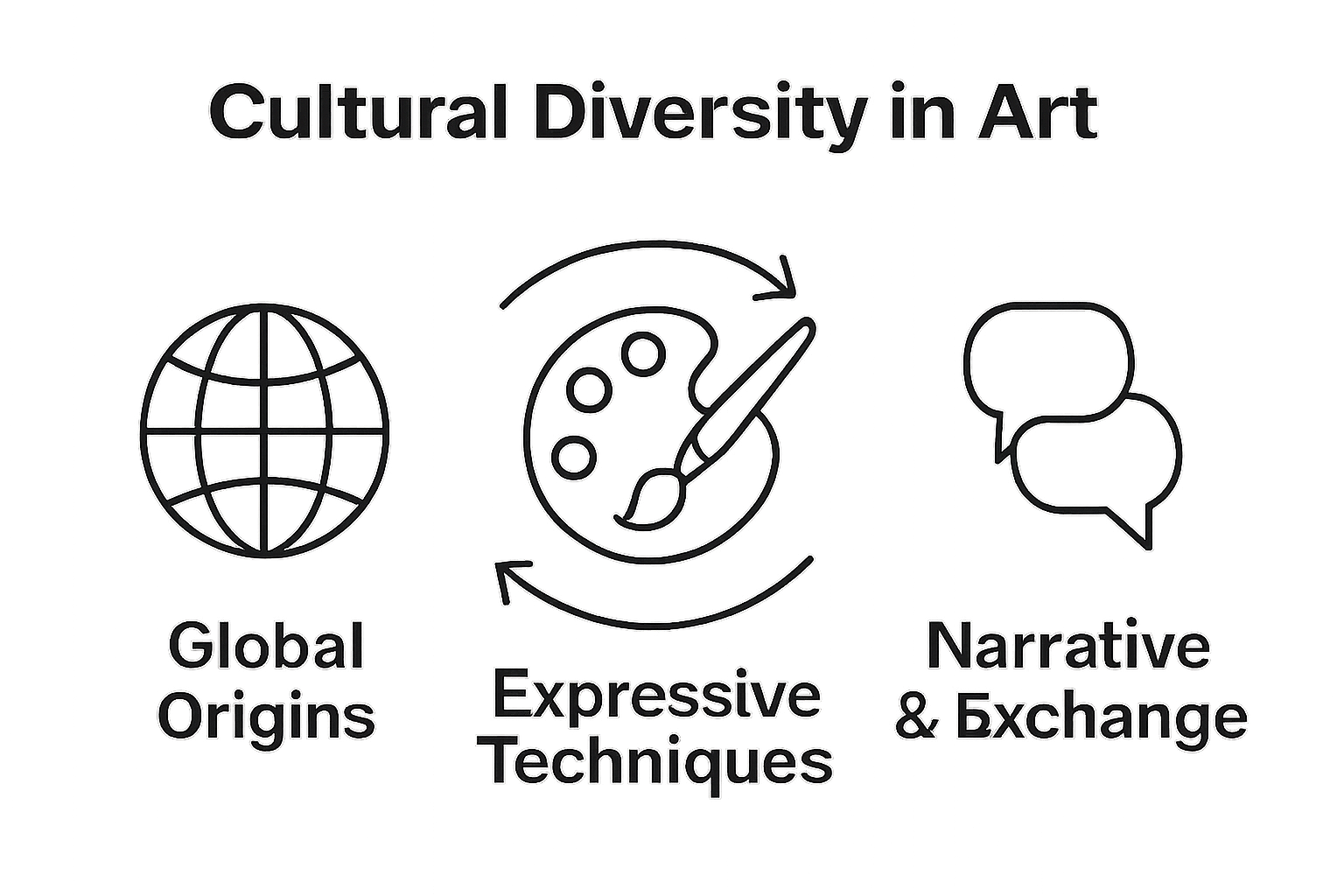 Cultural Diversity in Art

Global Origins

Expressive Techniques

Narrative & Бxchange