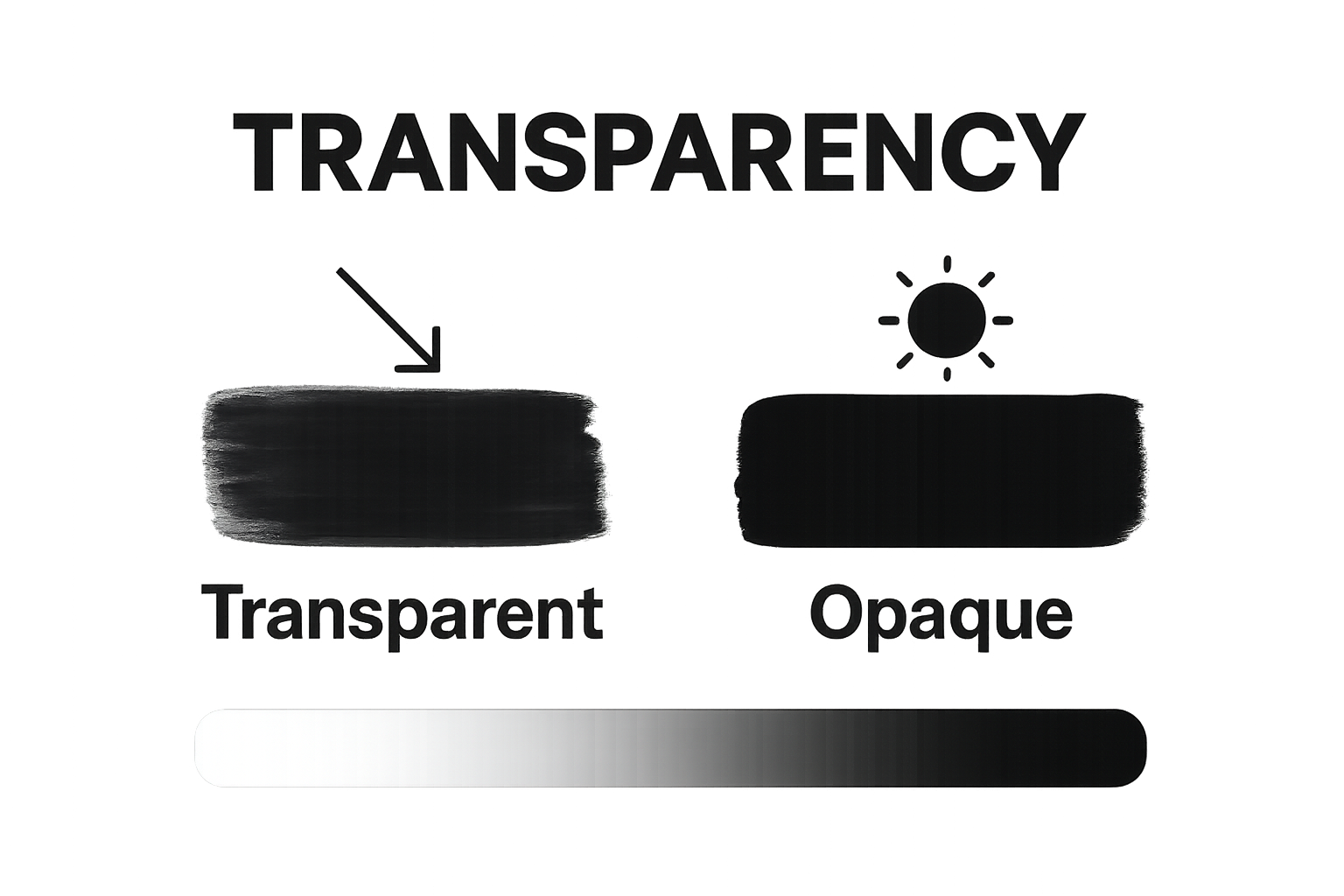 TRANSPARENCY

Transparent

Opaque