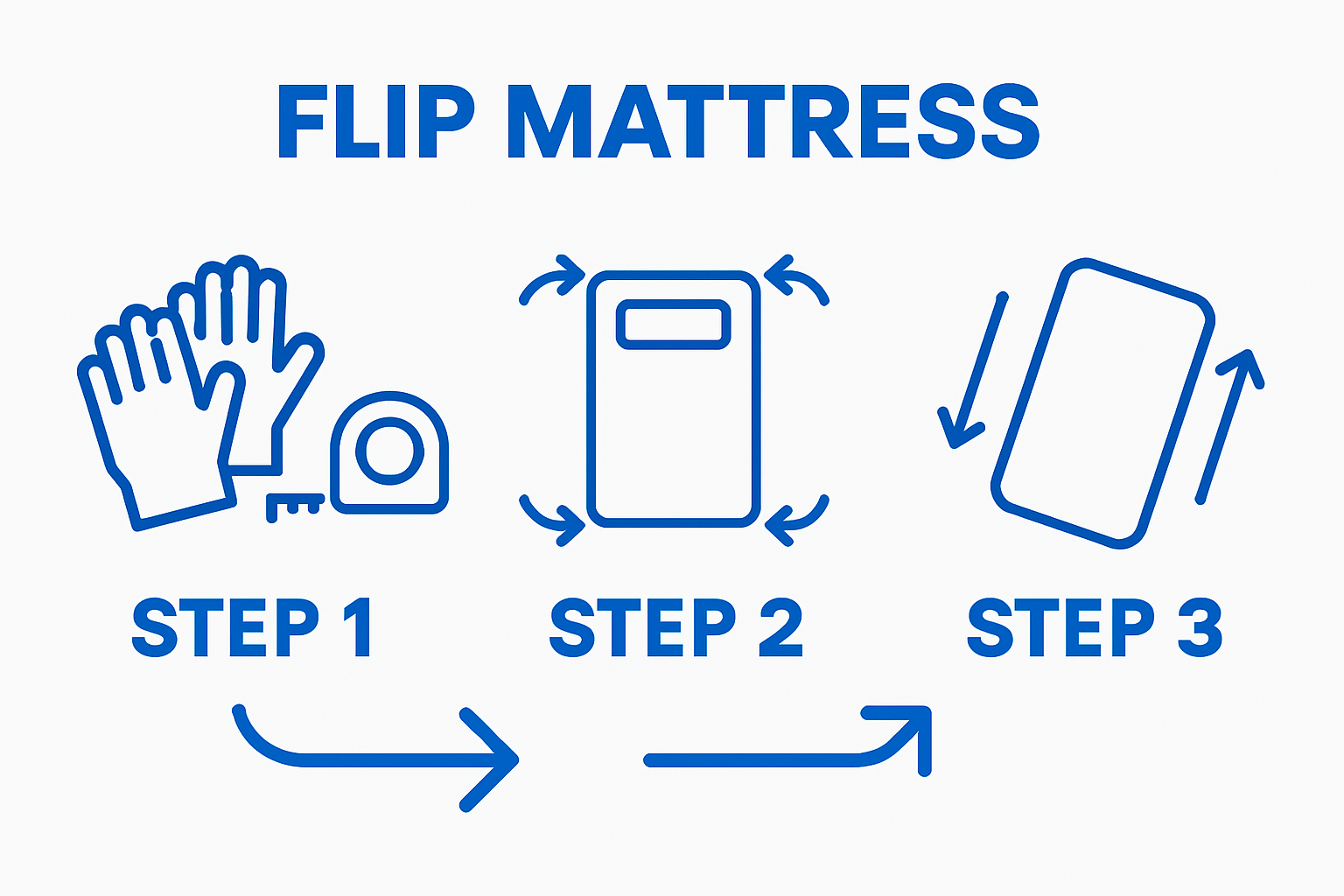 FLIP MATTRESS

STEP 1

STEP 2

STEP 3