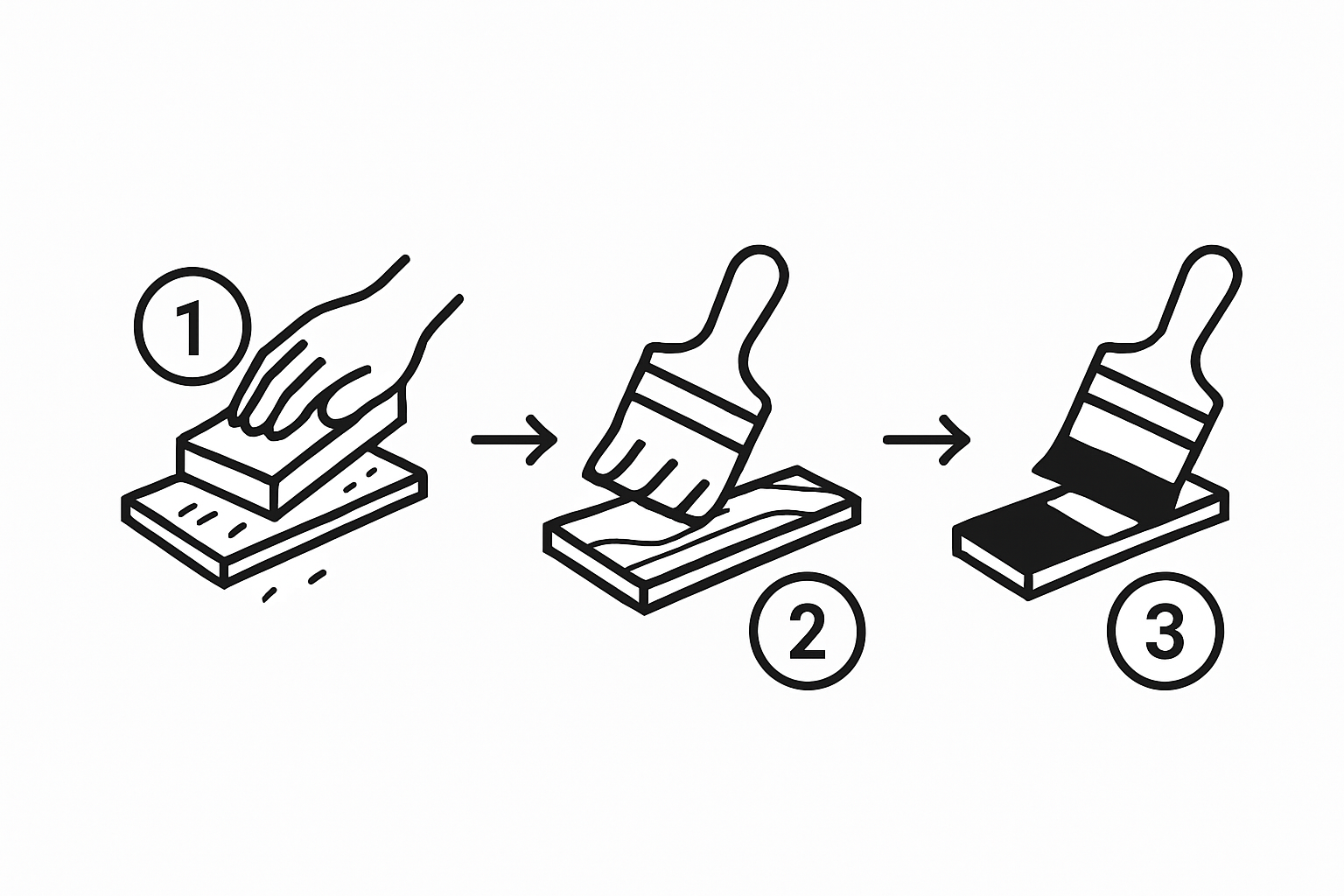 1
2
3