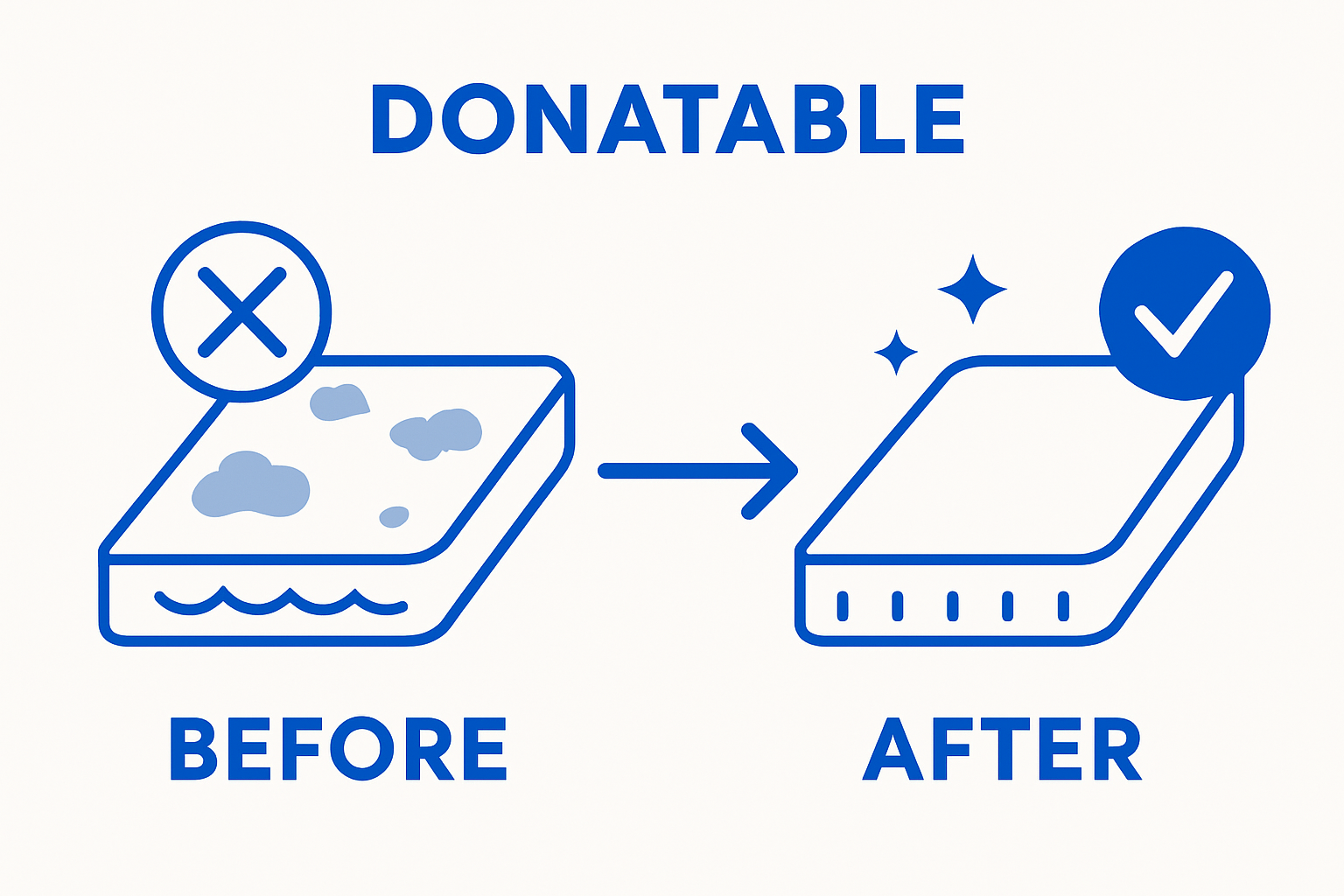 DONATABLE

BEFORE

AFTER