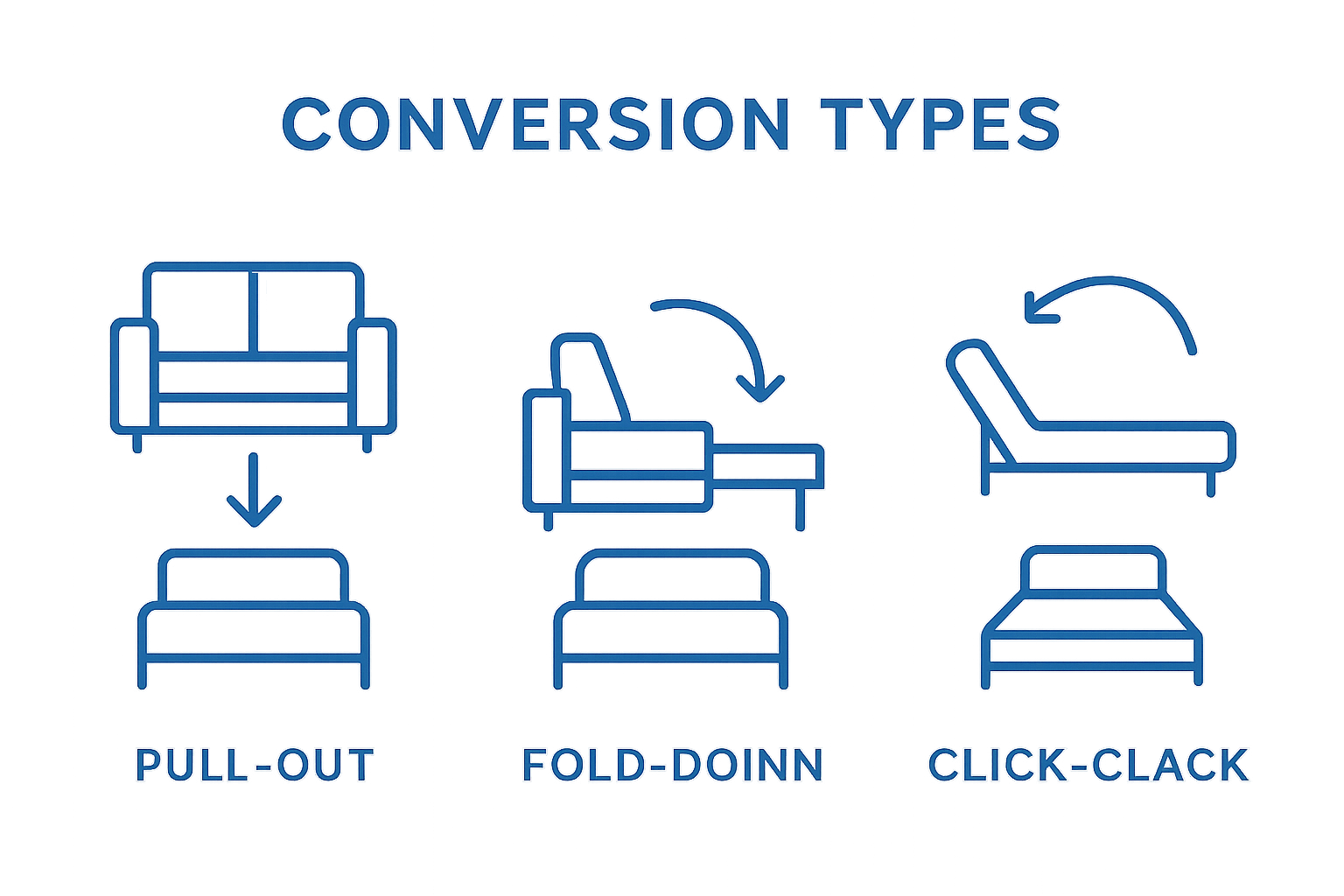 CONVERSION TYPES

PULL-OUT

FOLD-DOINN

CLICK-CLACK