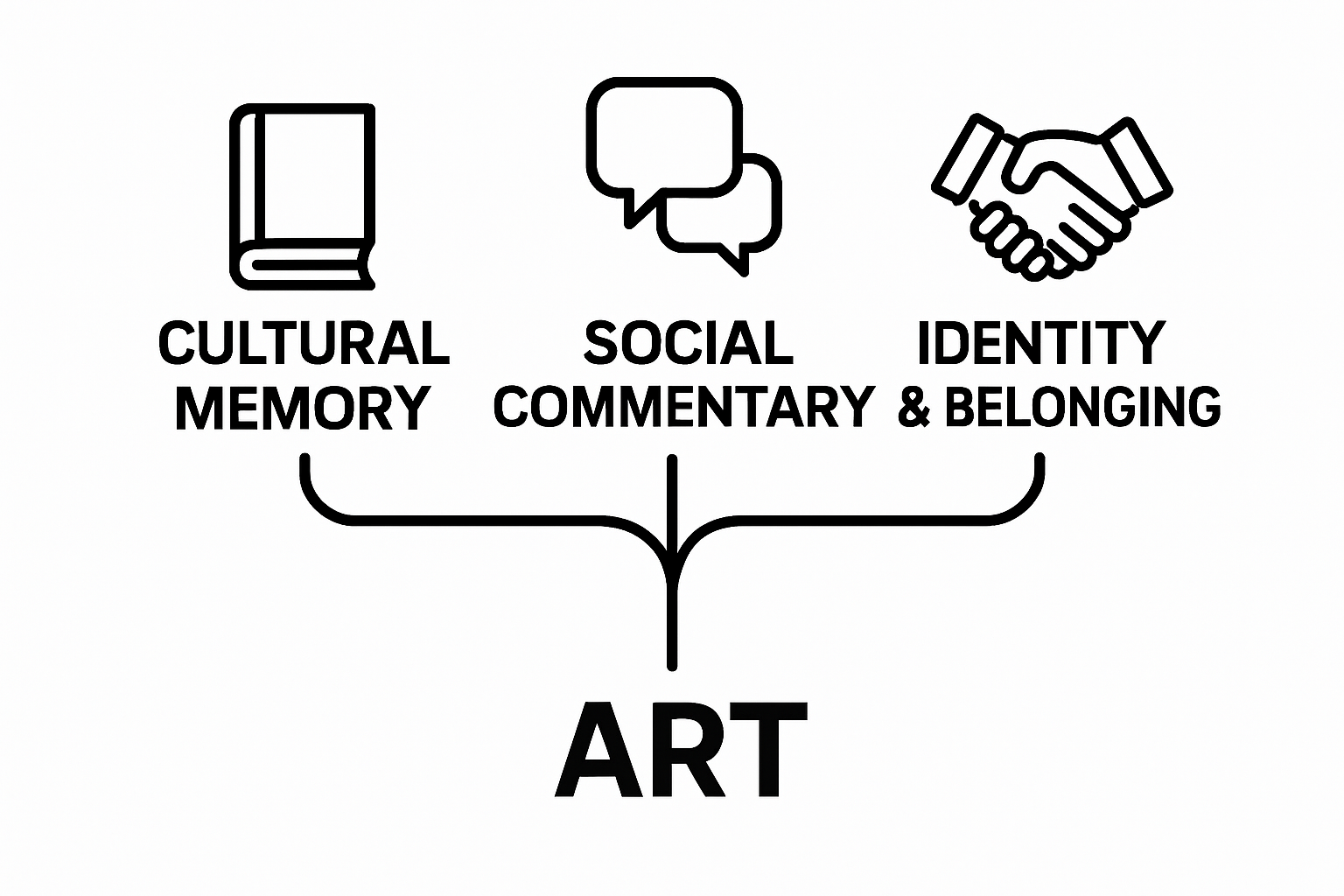 CULTURAL MEMORY

SOCIAL COMMENTARY

IDENTITY & BELONGING

ART