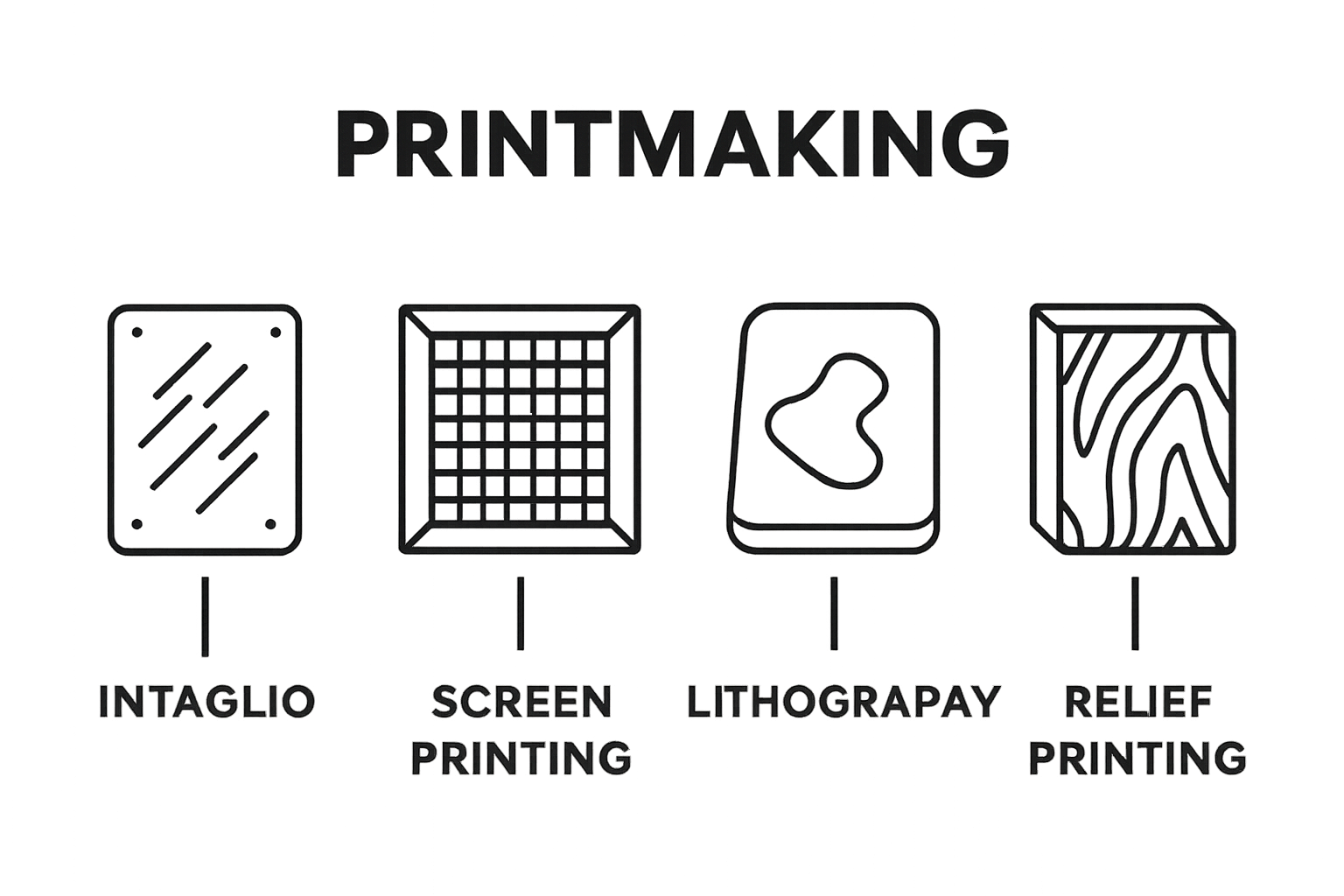 PRINTMAKING

INTAGLIO

SCREEN PRINTING

LITHOGRAPAY

RELIEF PRINTING