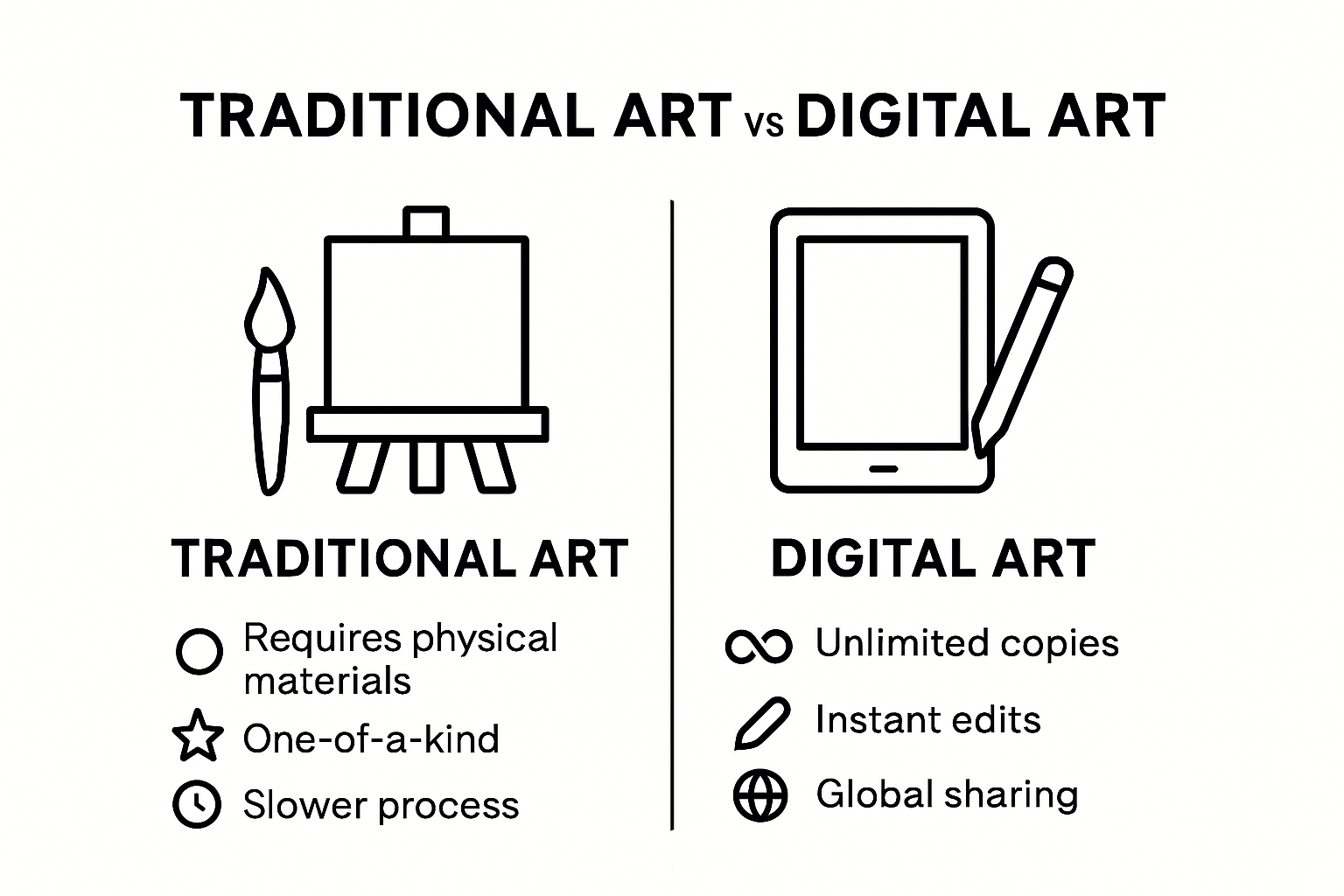 TRADITIONAL ART vs DIGITAL ART

TRADITIONAL ART

Requires physical materials

One-of-a-kind

Slower process

DIGITAL ART

Unlimited copies

Instant edits

Global sharing