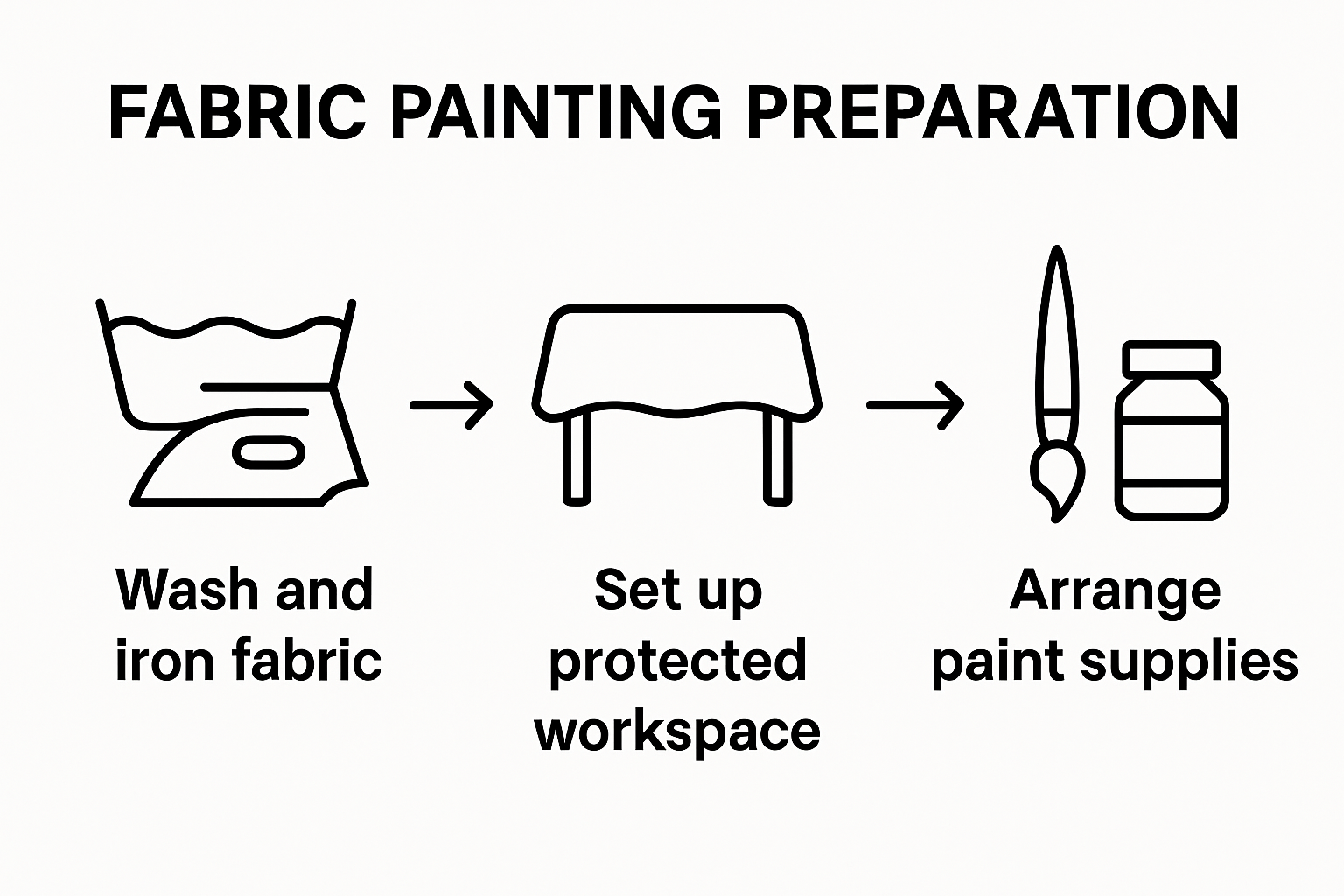 FABRIC PAINTING PREPARATION

Wash and iron fabric

Set up protected workspace

Arrange paint supplies