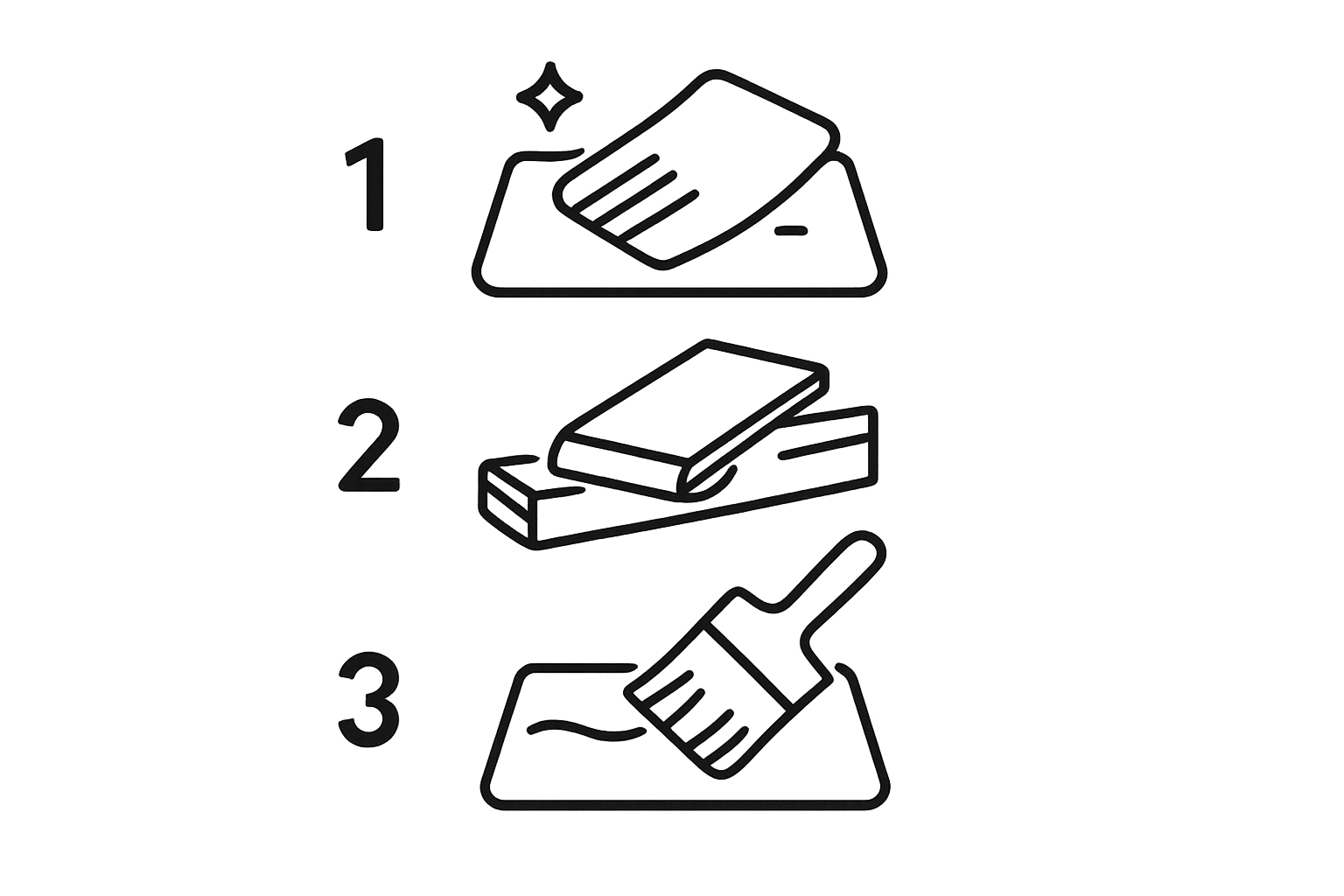 1

2

3