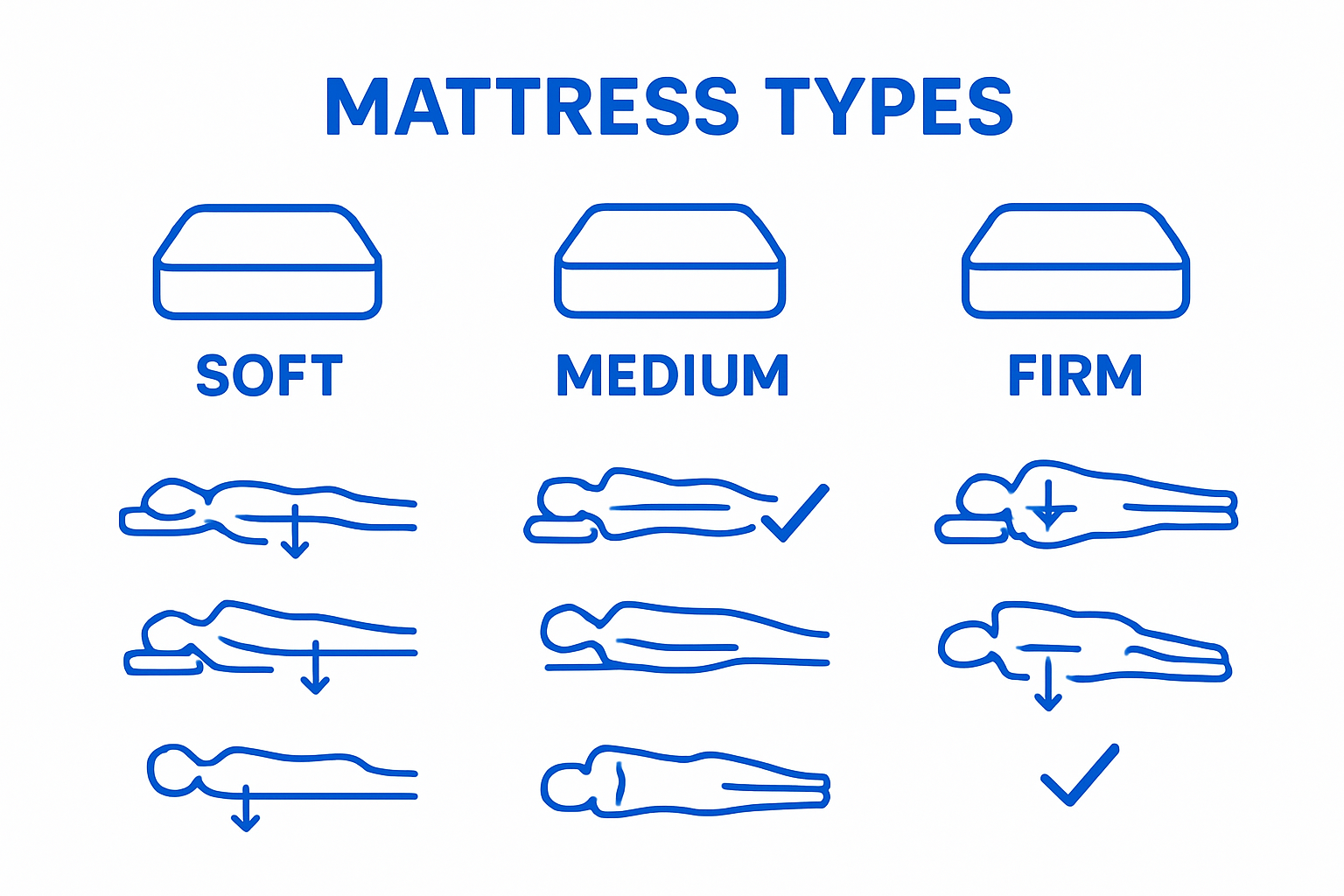 MATTRESS TYPES

SOFT

MEDIUM

FIRM