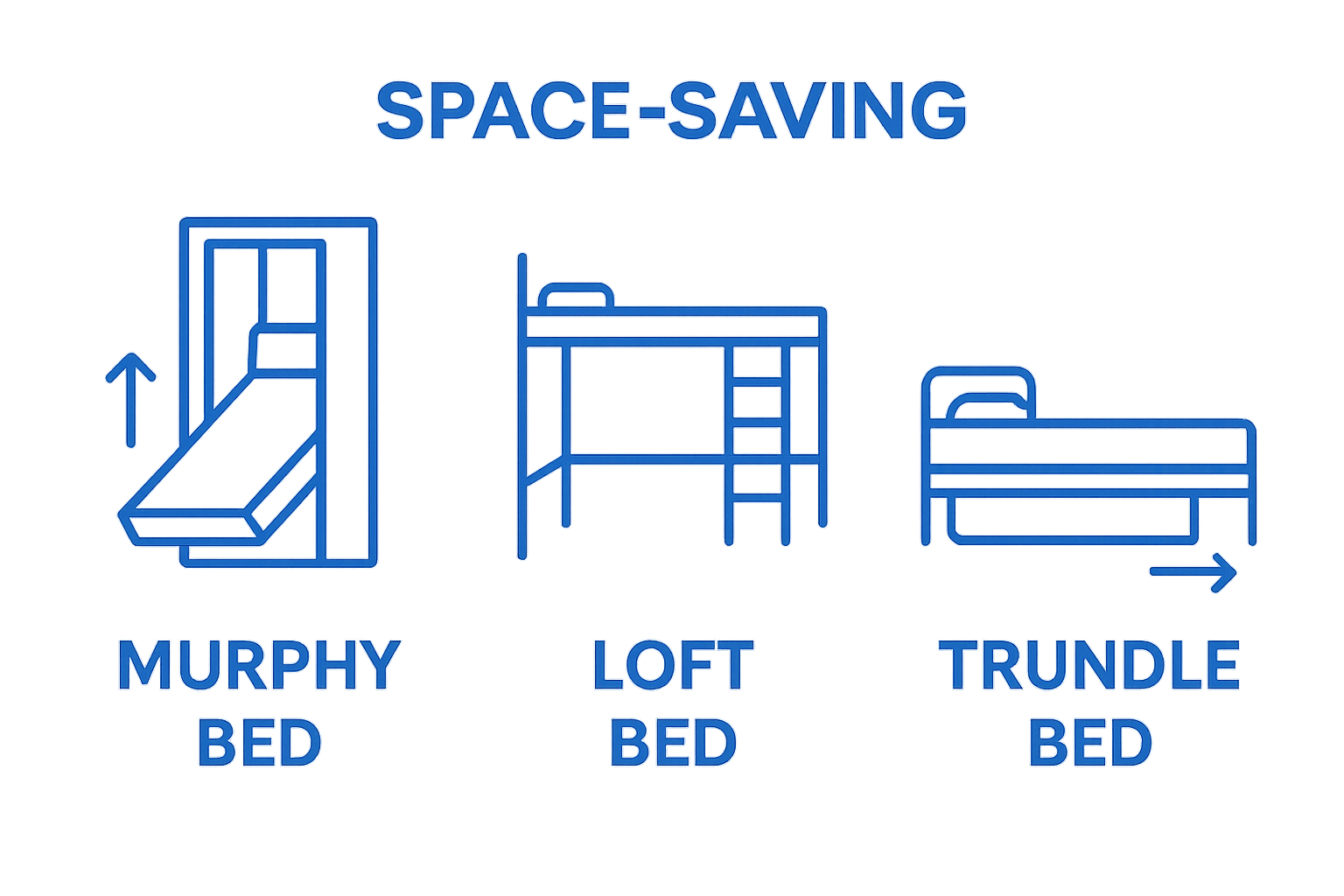 SPACE-SAVING

MURPHY BED

LOFT BED

TRUNDLE BED